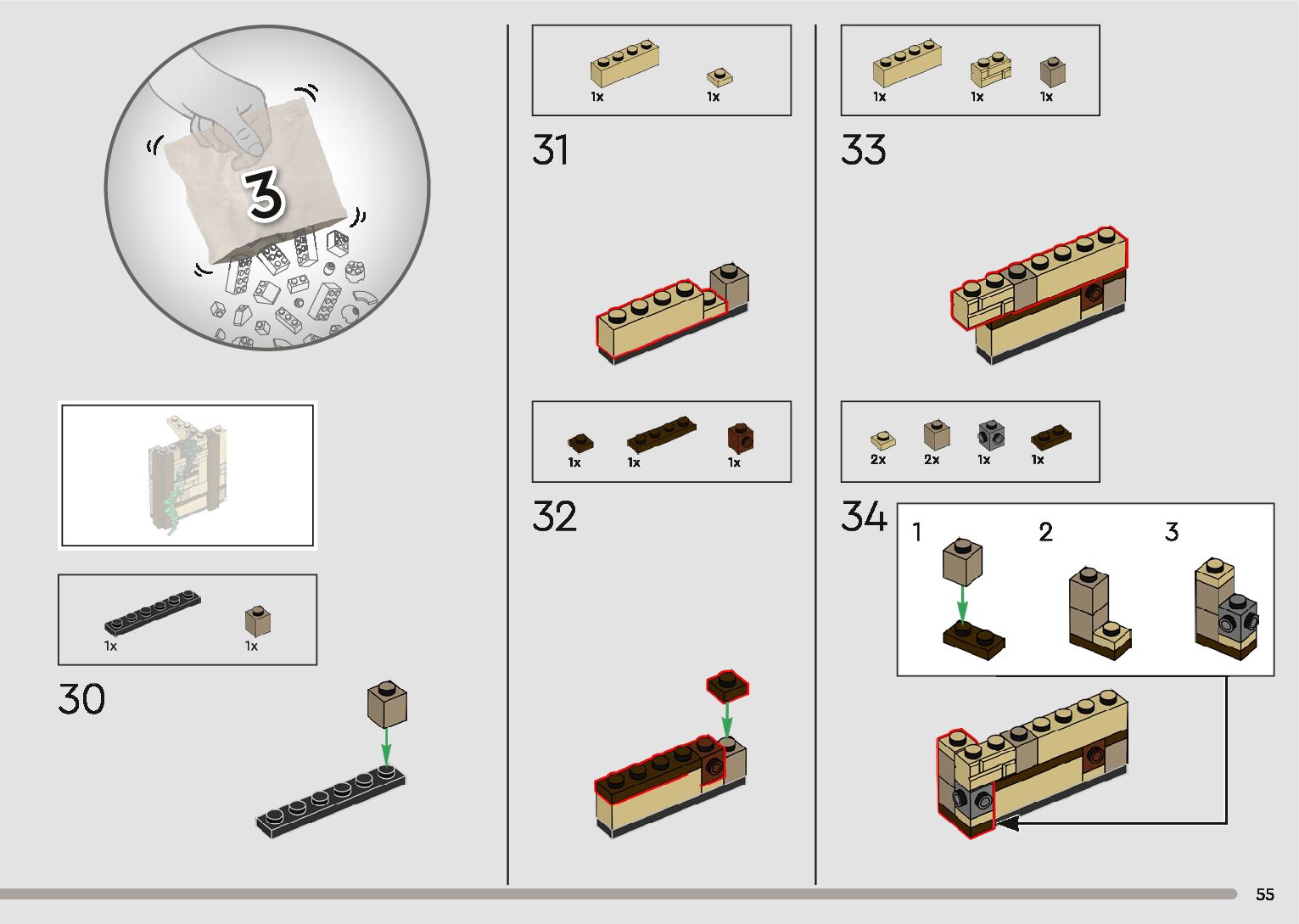 3

1x 1x

30

1x 1x

31

1x 1x 1x

32

1x 1x 1x

33

2x 2x 1x 1x

34

1 2 3

55