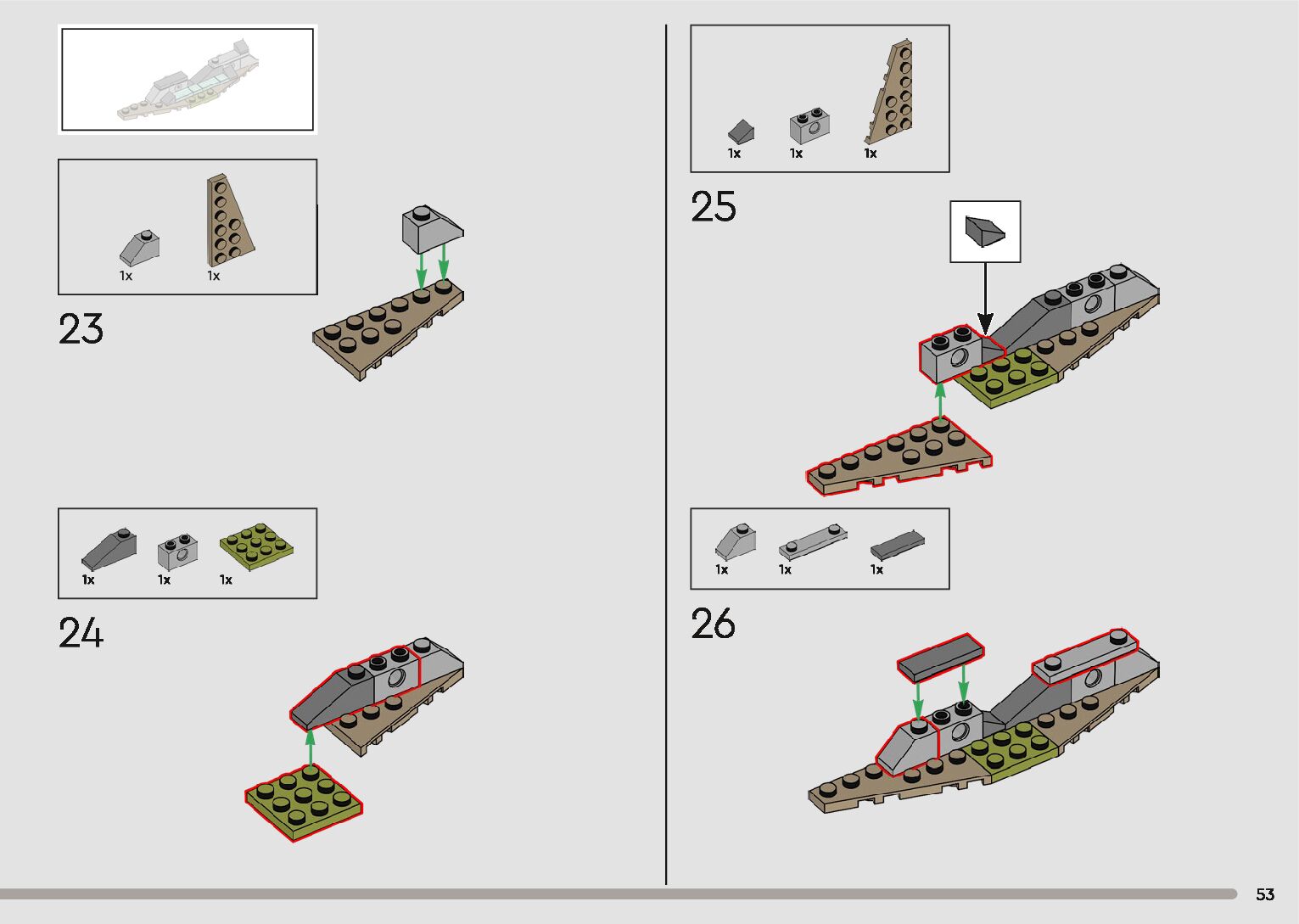 1x 1x

23

1x 1x 1x

24

1x 1x 1x

25

1x 1x 1x

26

53