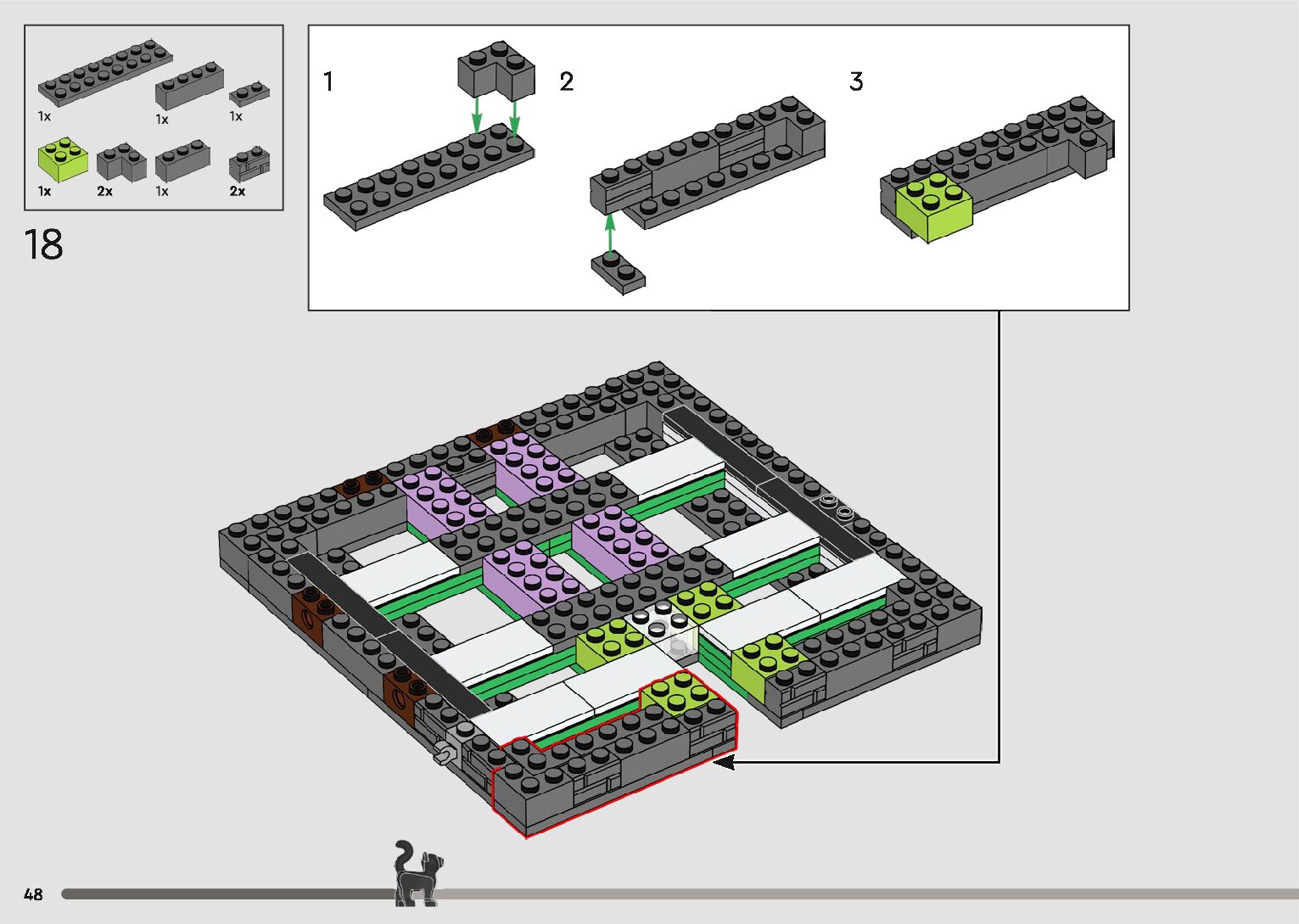 1x 1x 1x
1x 2x 1x 2x

18

1

2

3

48