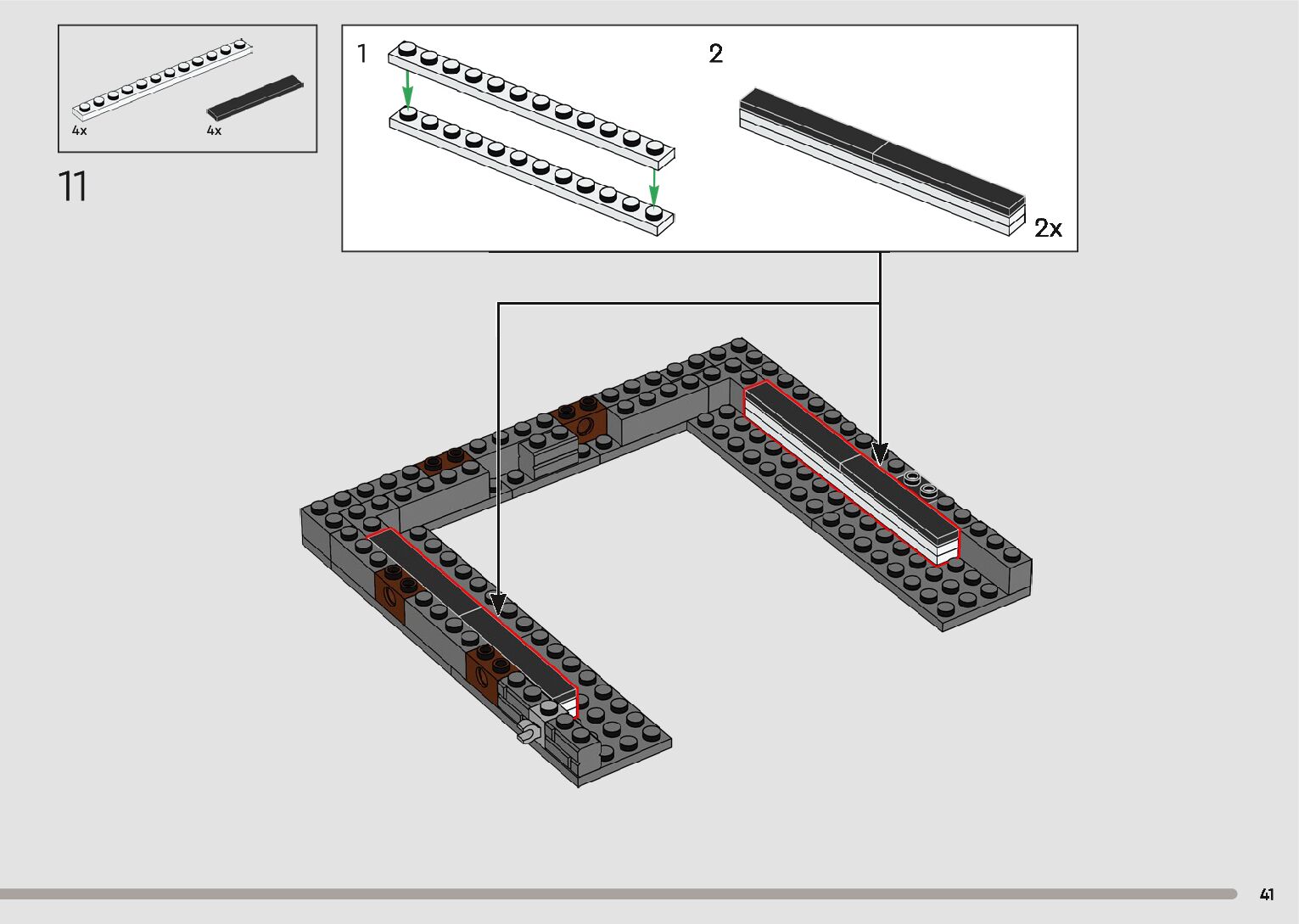 4x
4x

11

1

2

2x

41