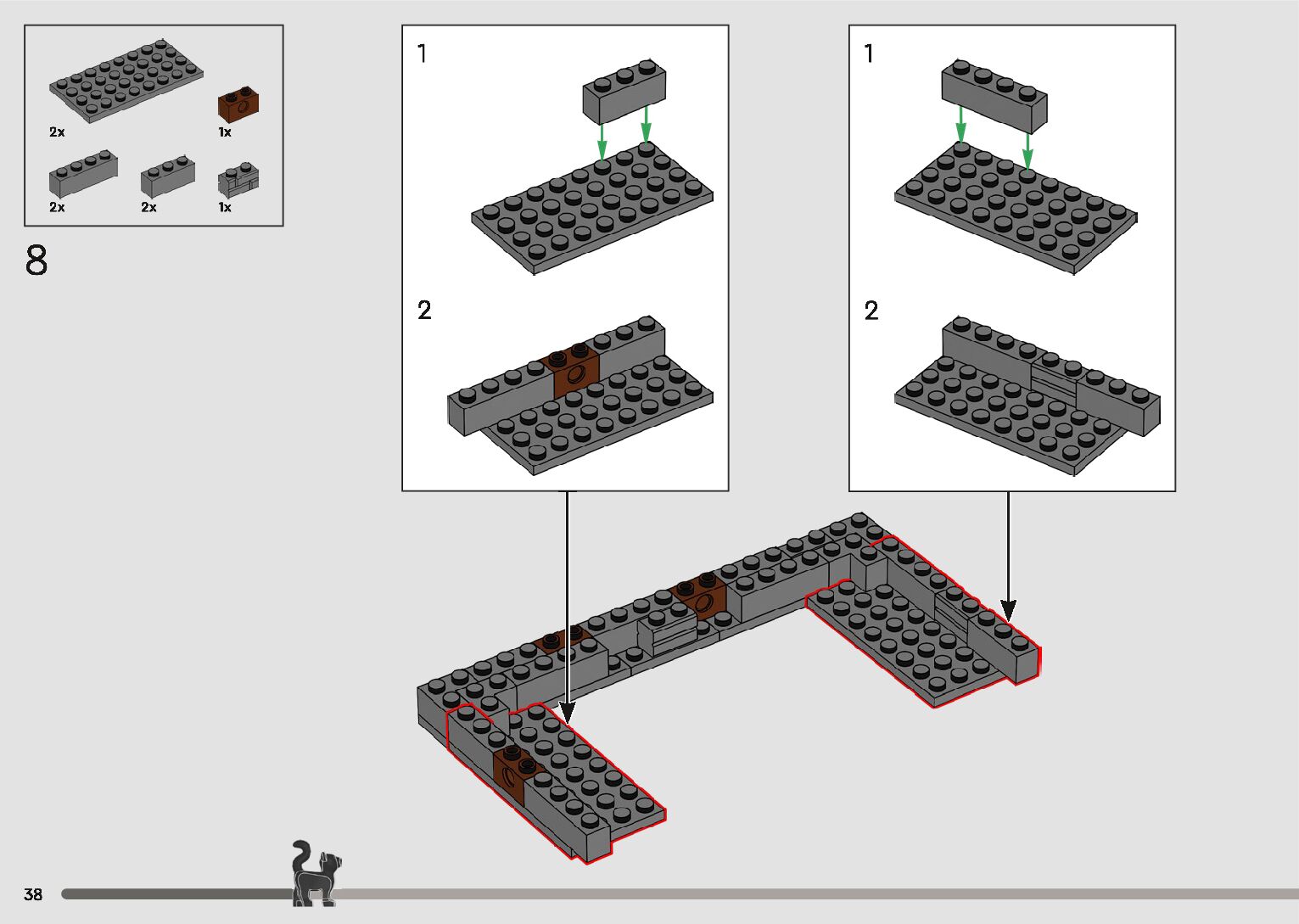 2x
1x
2x
2x
1x

8

1

2

1

2

38