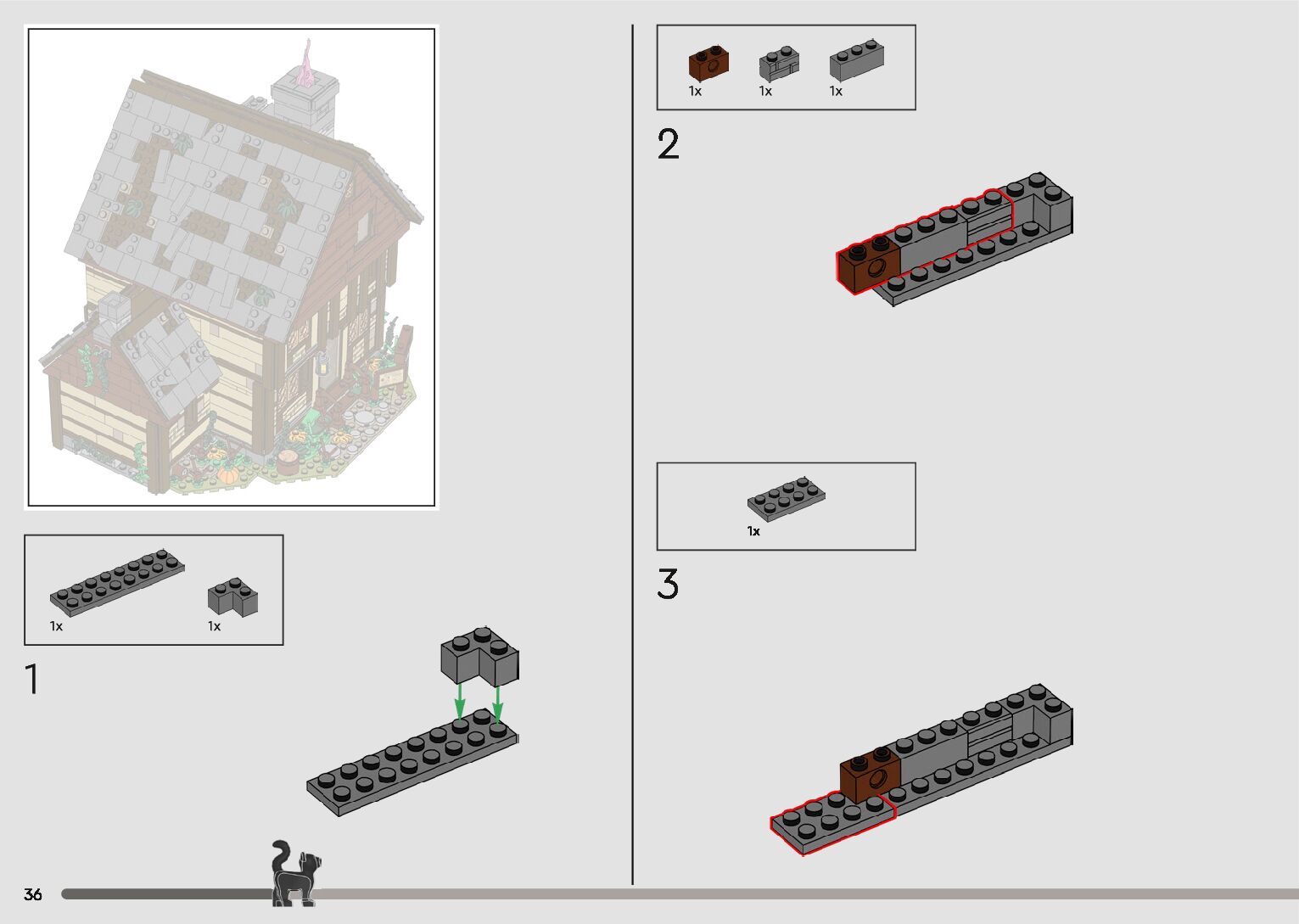 1x 1x

1

1x 1x 1x

2

1x

3

36