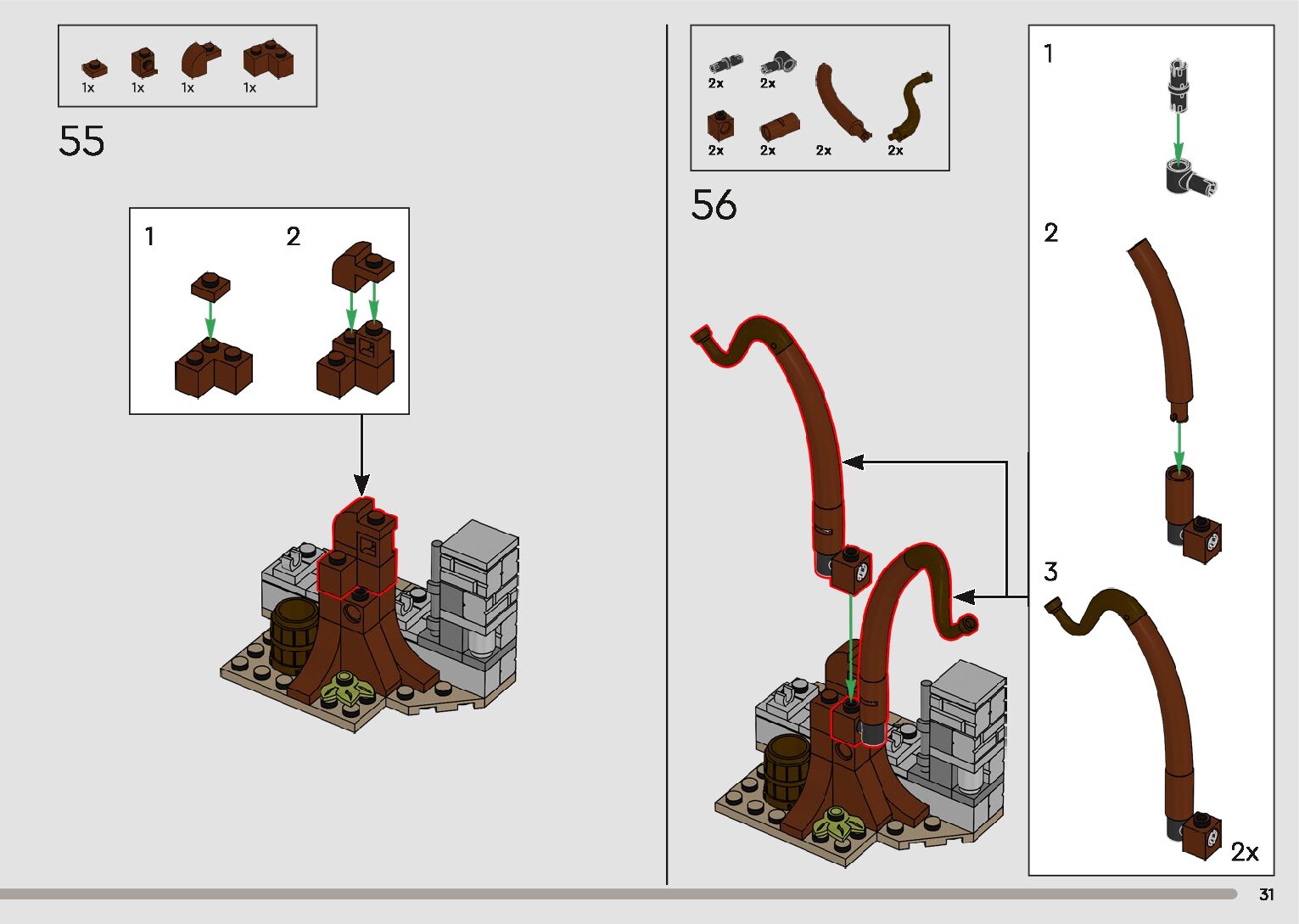 1x 1x 1x 1x

55

1 2

2x 2x

2x 2x 2x 2x

56

1

2

3

2x

31