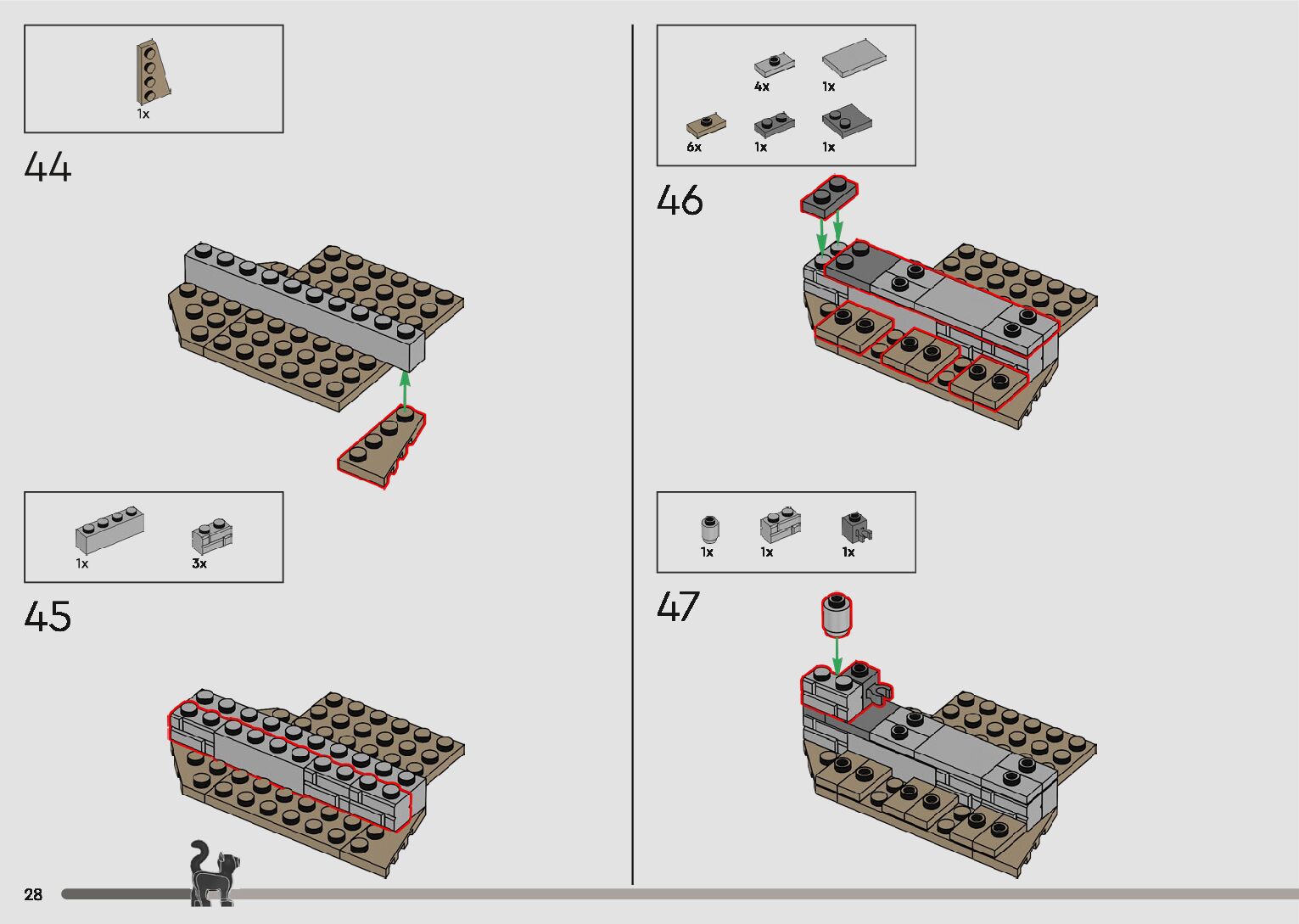 1x

44

1x

3x

45

4x

1x

6x

1x

1x

46

1x

1x

1x

47

28