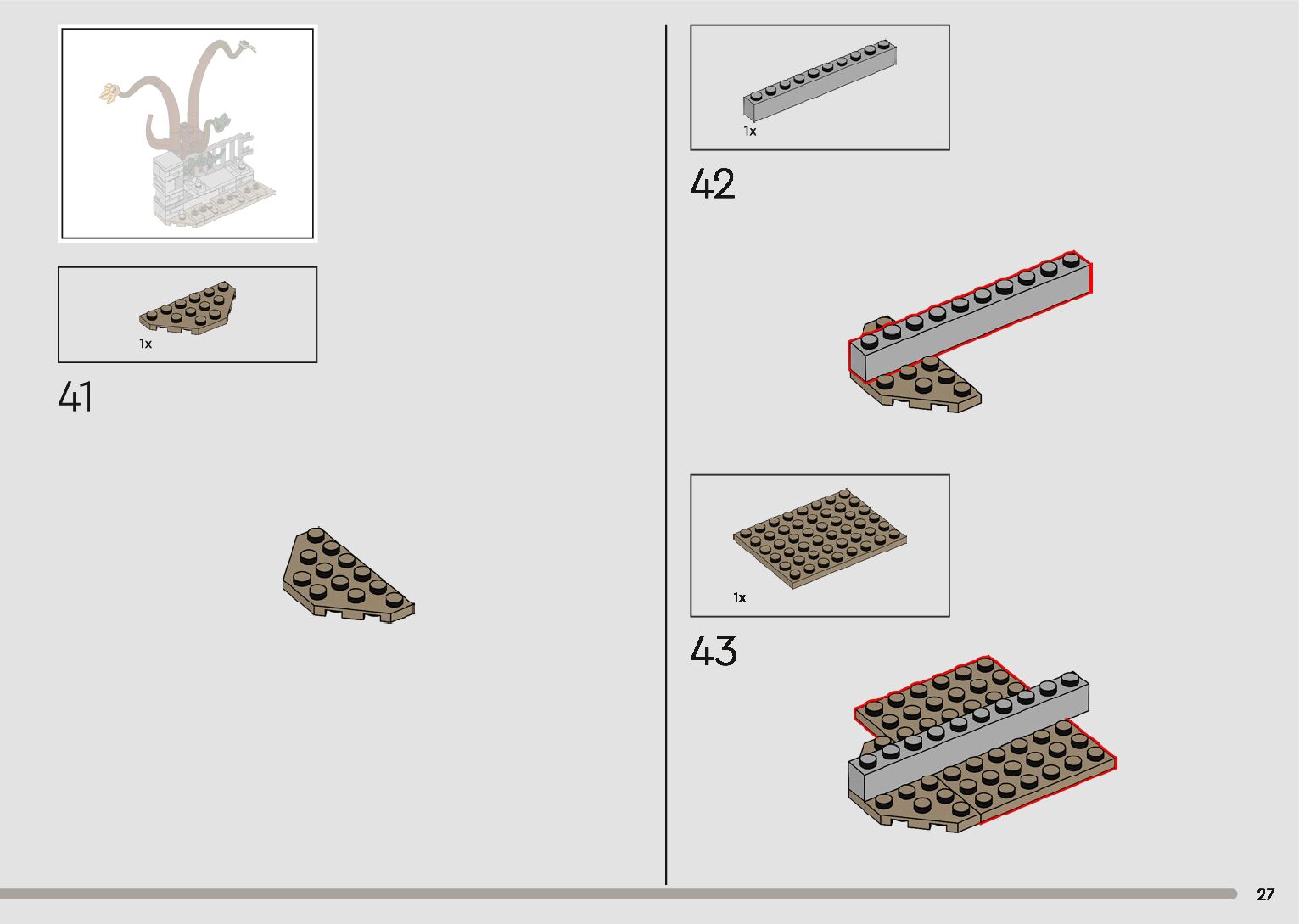 1x

41

1x

42

1x

43

27