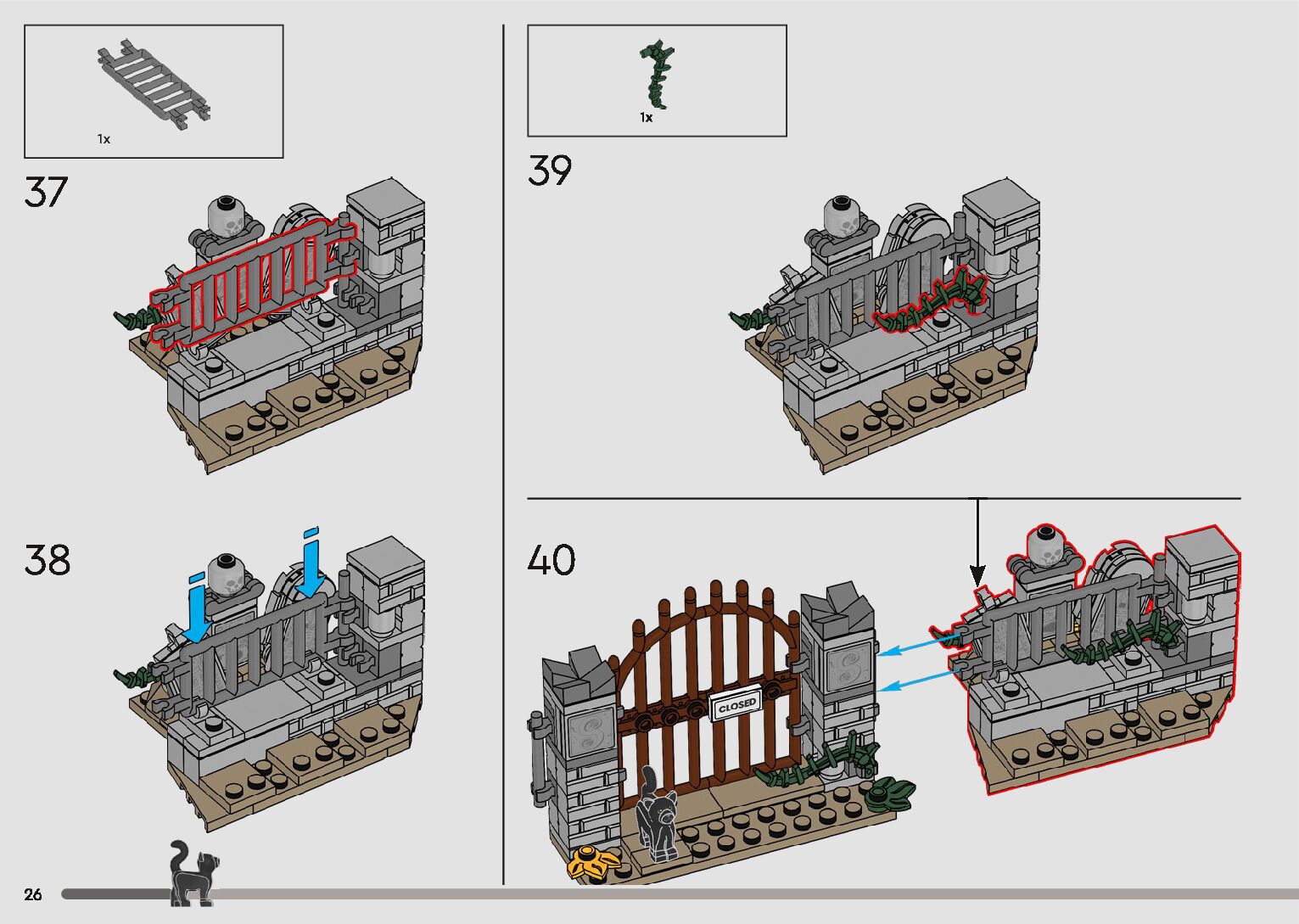 1x

37

38

1x

39

40

CLOSED

26