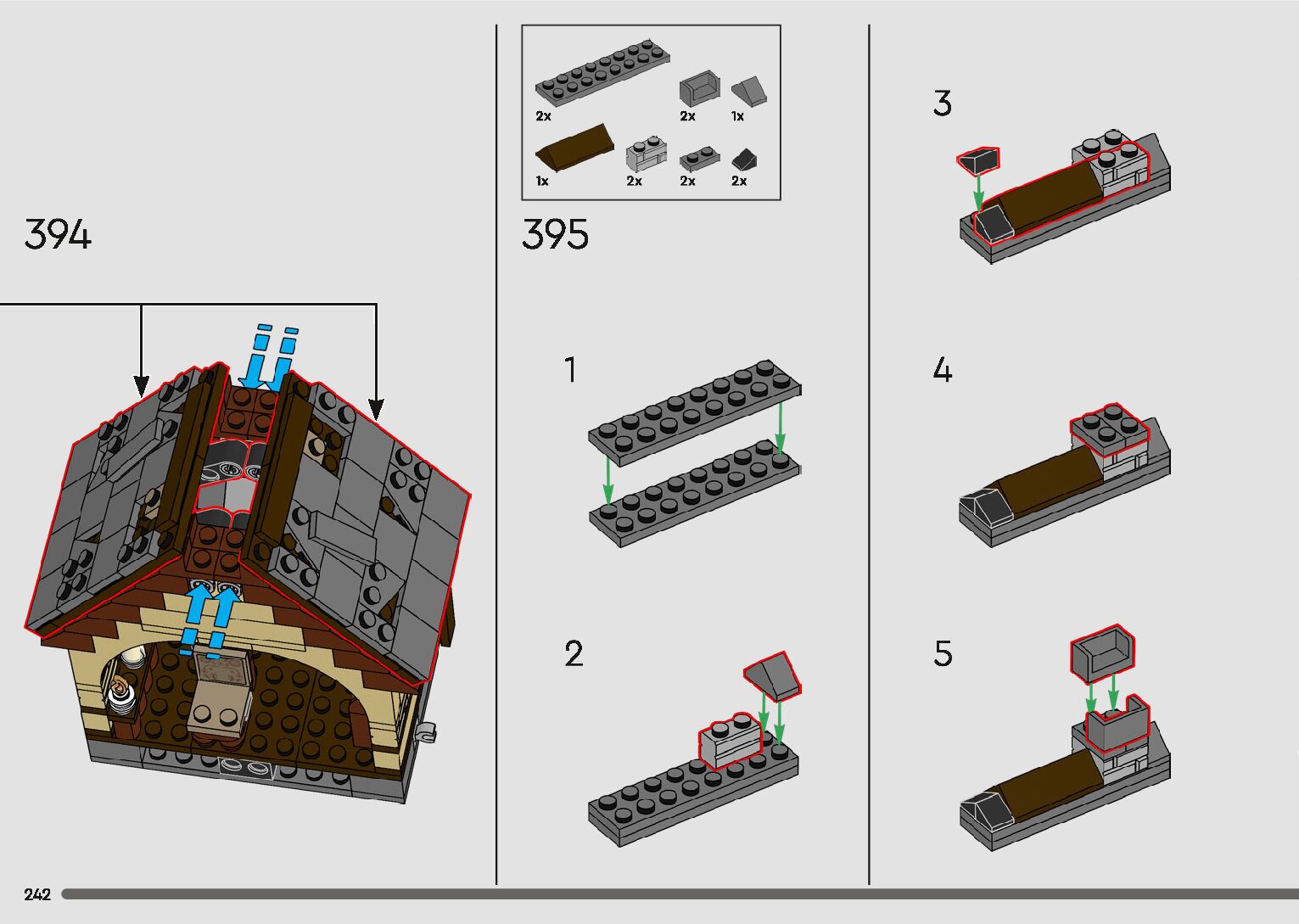 394

2x

2x

1x

1x

2x

2x

2x

395

1

2

3

4

5

242