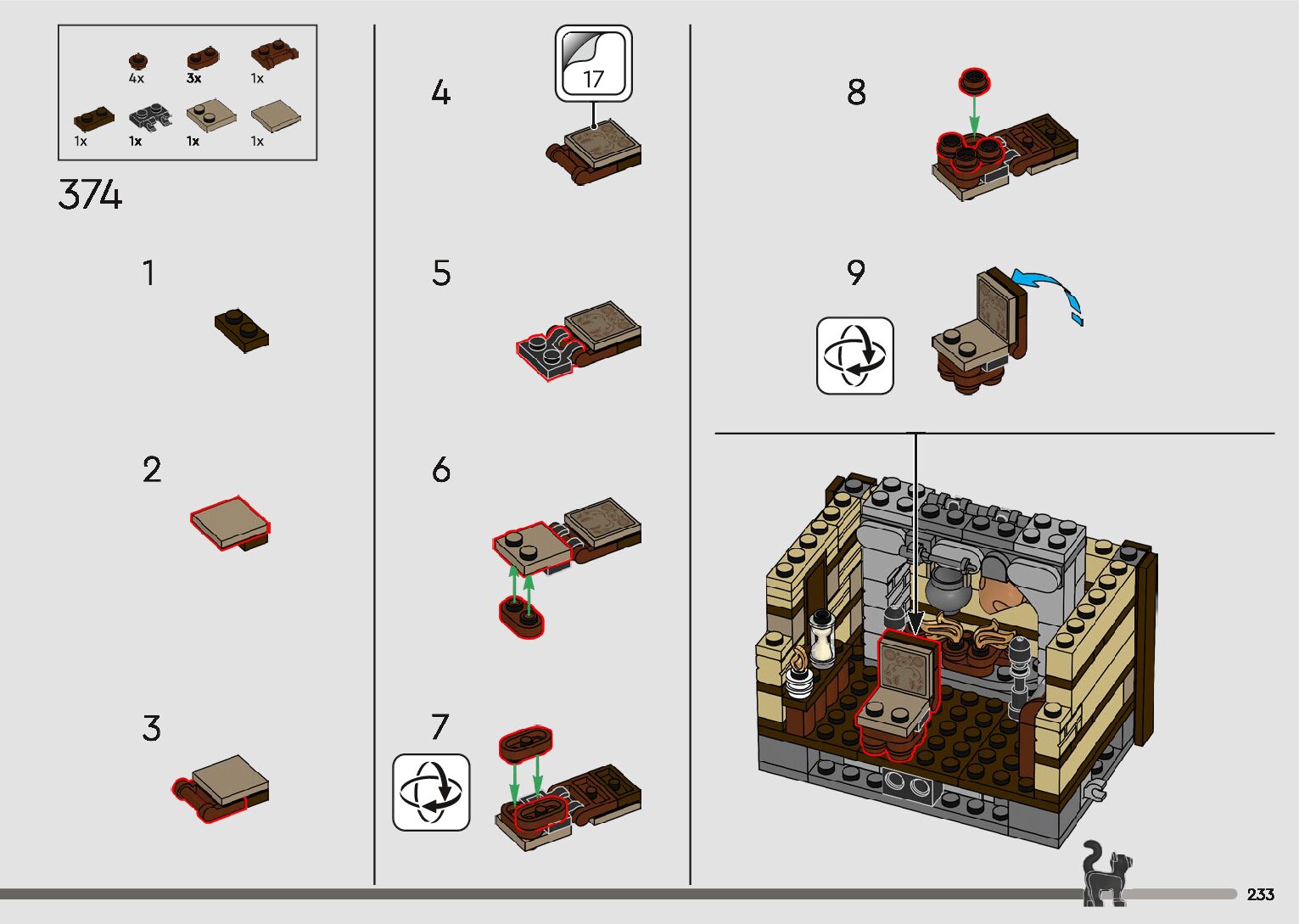 4x 3x 1x
1x 1x 1x 1x

374

1

2

3

4

17

5

6

7

8

9

233