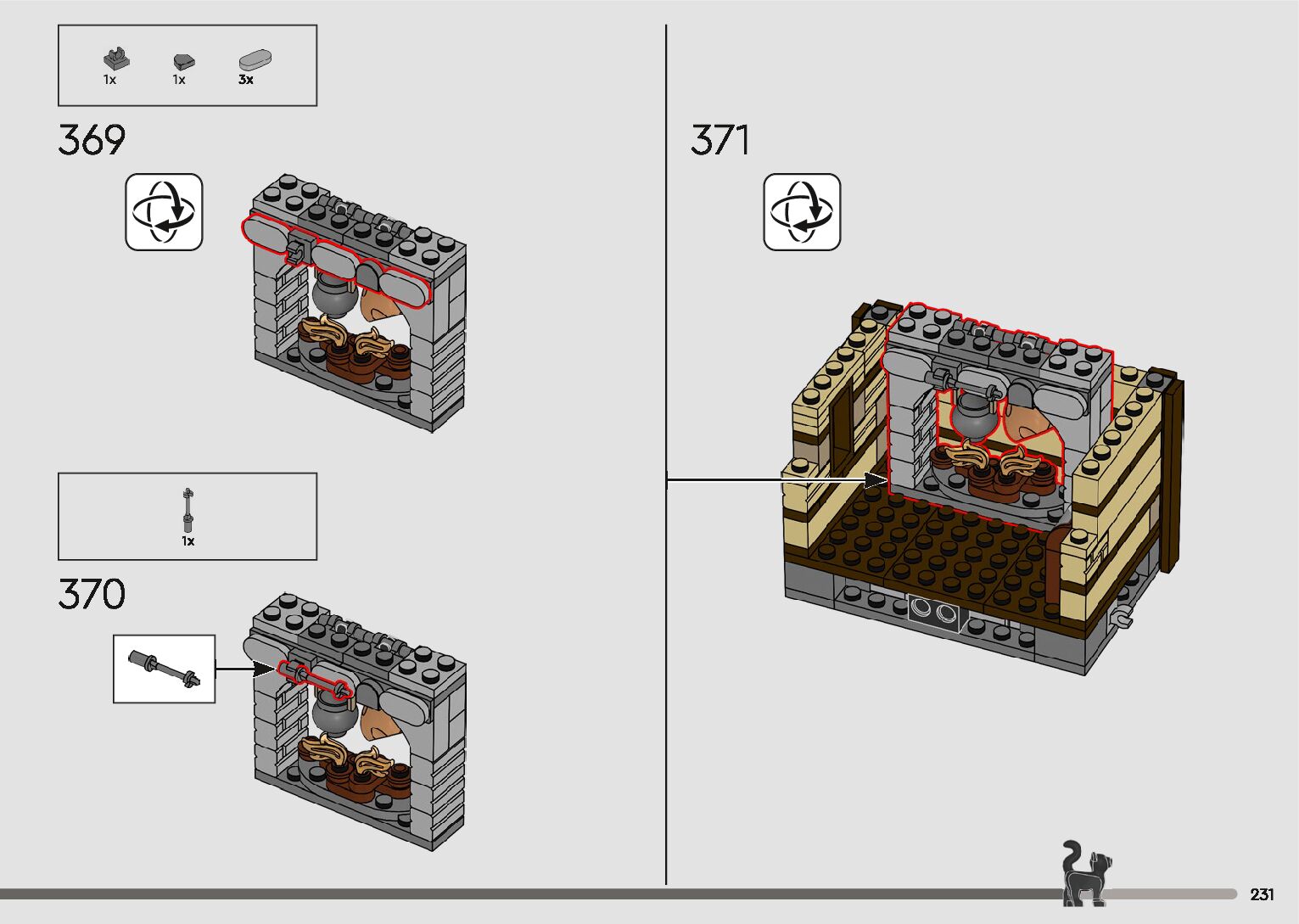 1x 1x 3x

369

1x

370

371

231