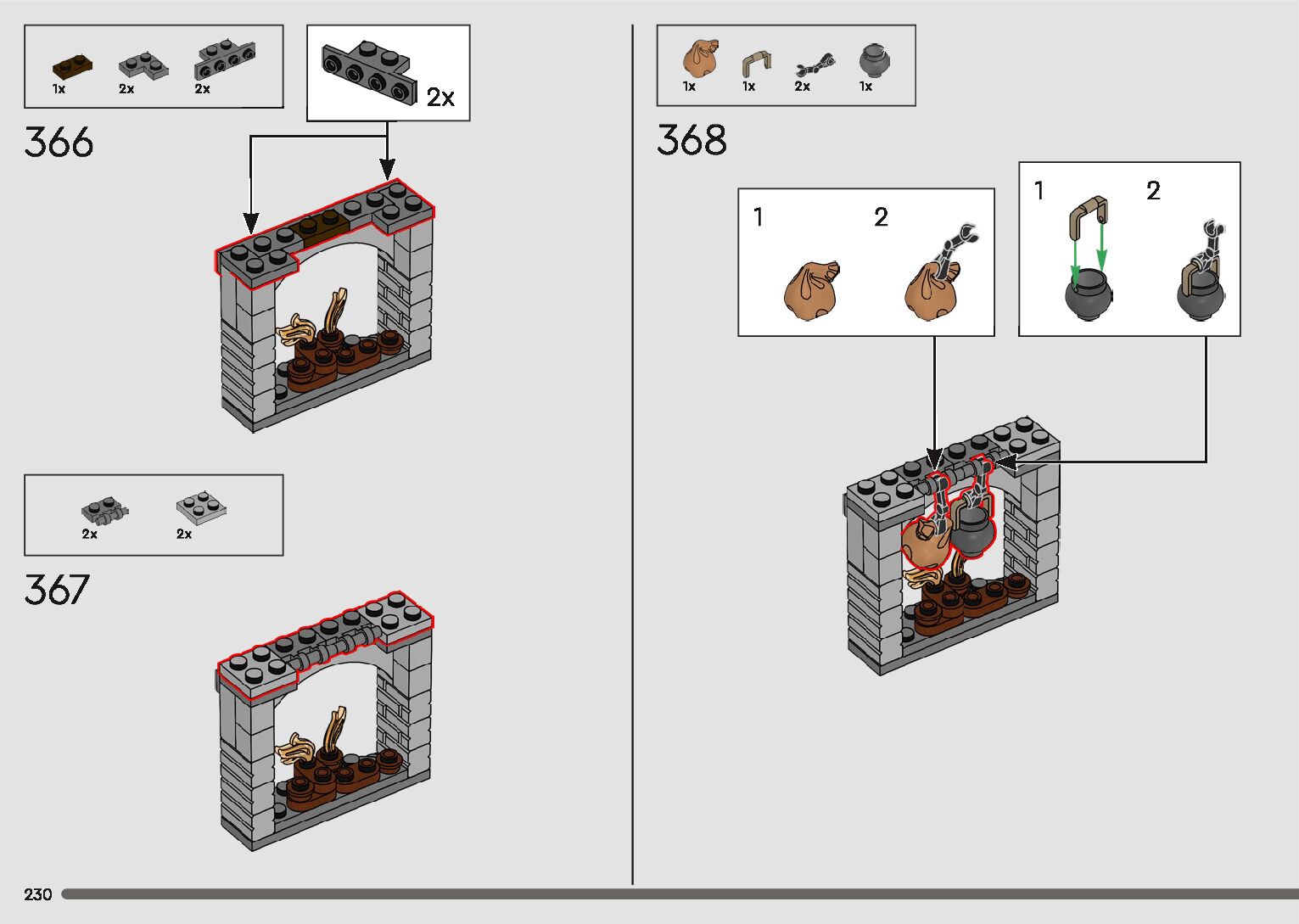 1x 2x 2x

2x

366

2x 2x

367

1x 1x 2x 1x

368

1 2

1 2

230