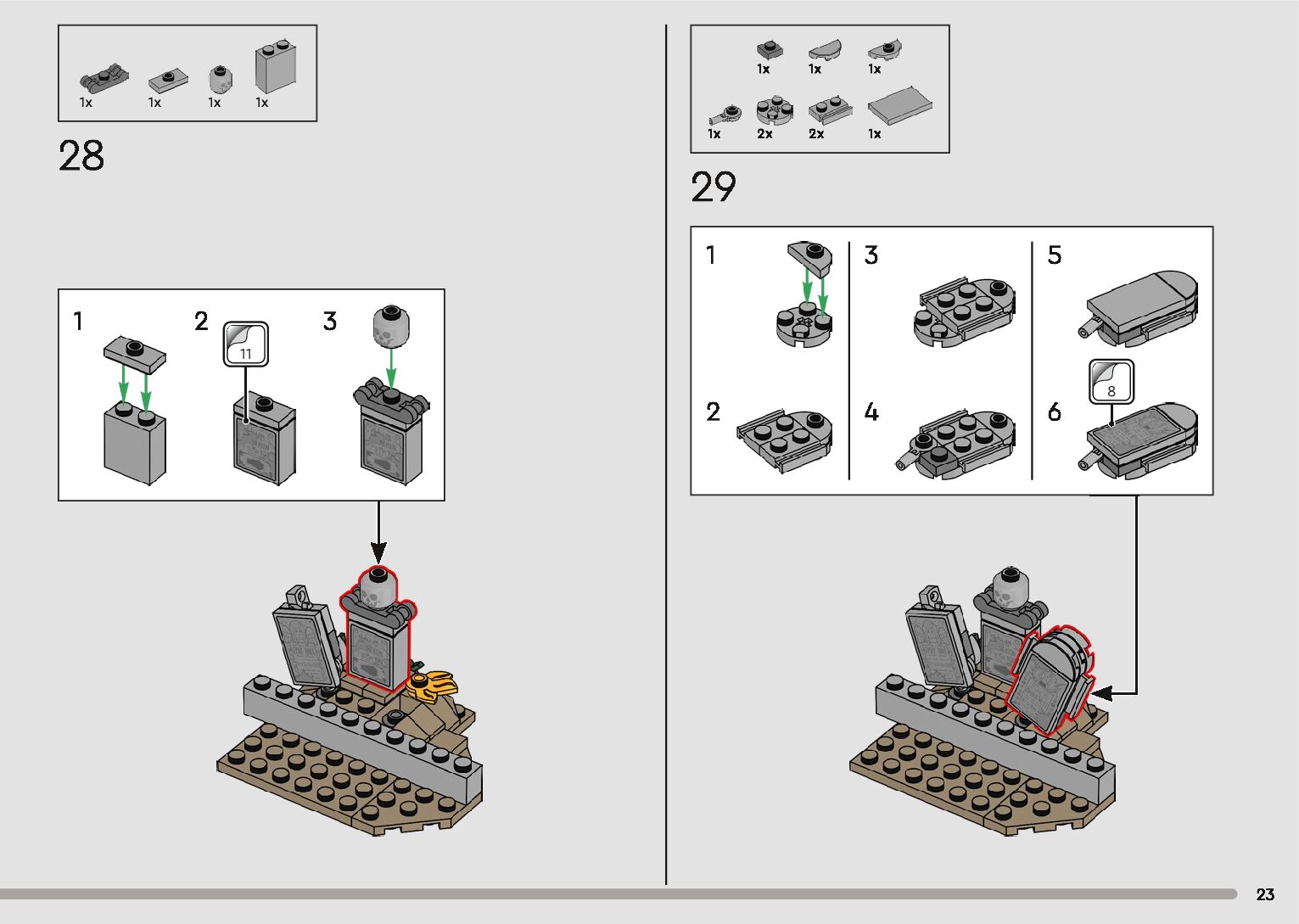 1x 1x 1x 1x

28

1

2

11

3

1x 1x 1x

1x 2x 2x 1x

29

1

2

3

4

5

6

8

23