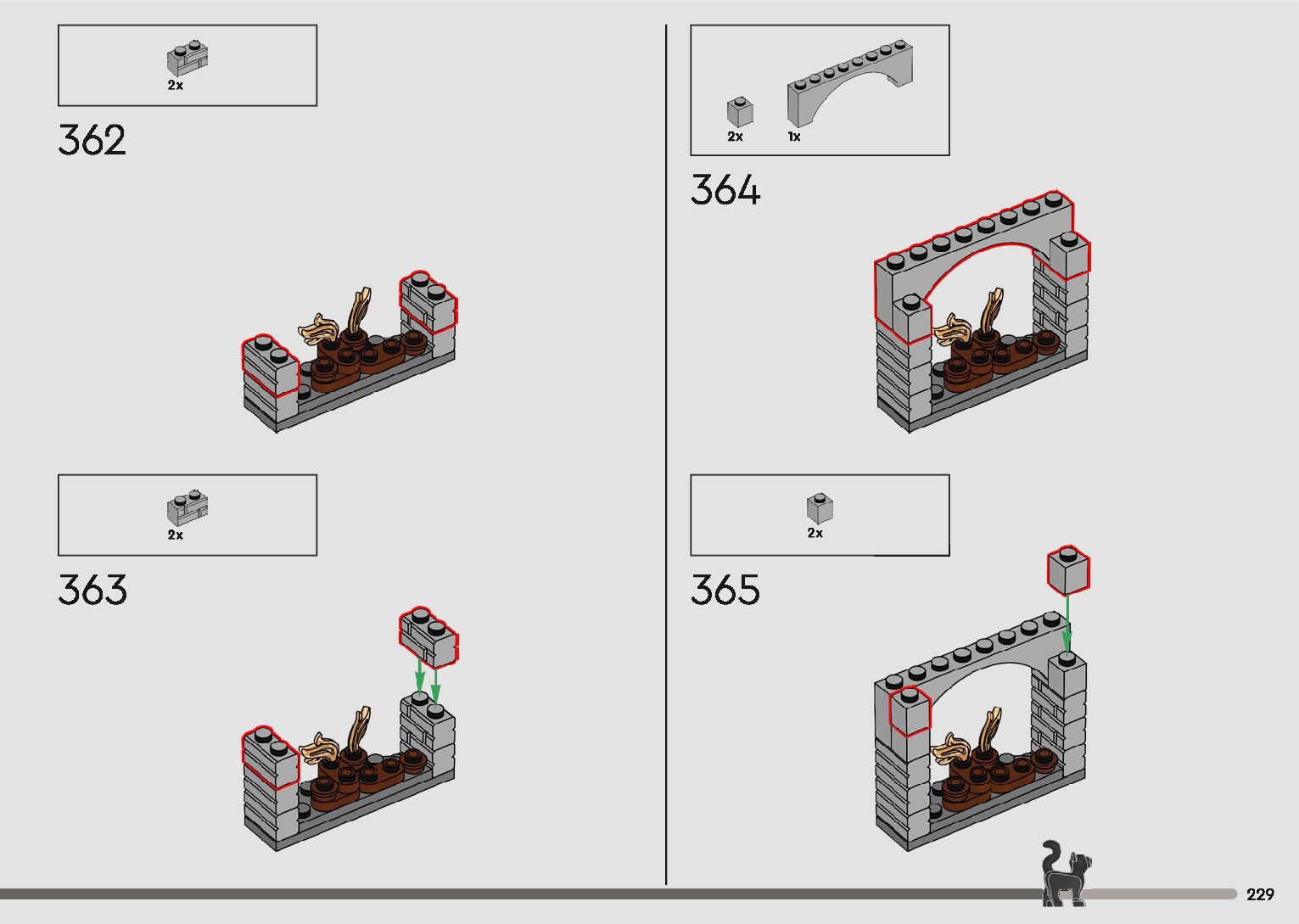 2x

362

2x

363

2x 1x

364

2x

365

229