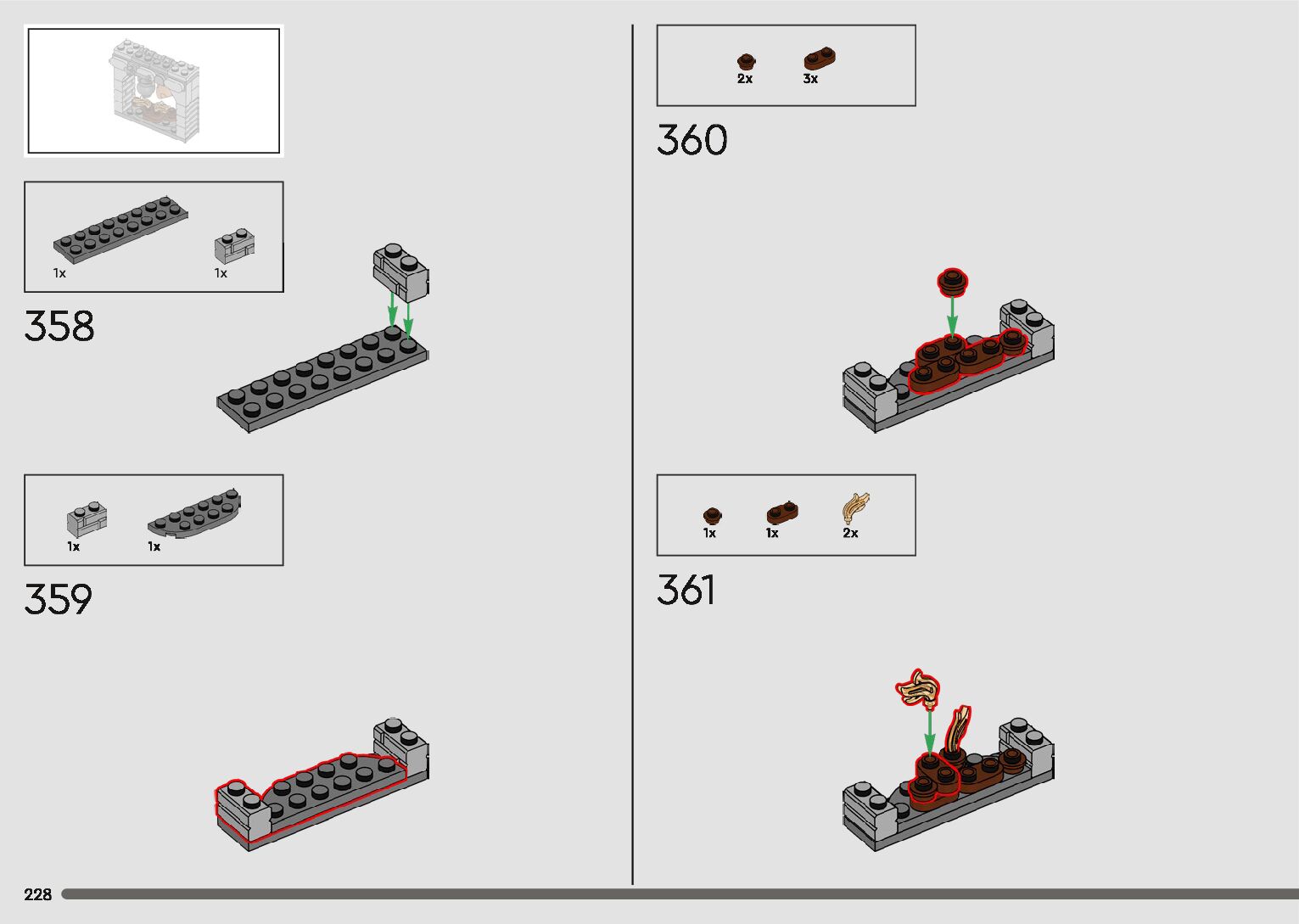 1x 1x

358

1x 1x

359

2x 3x

360

1x 1x 2x

361

228