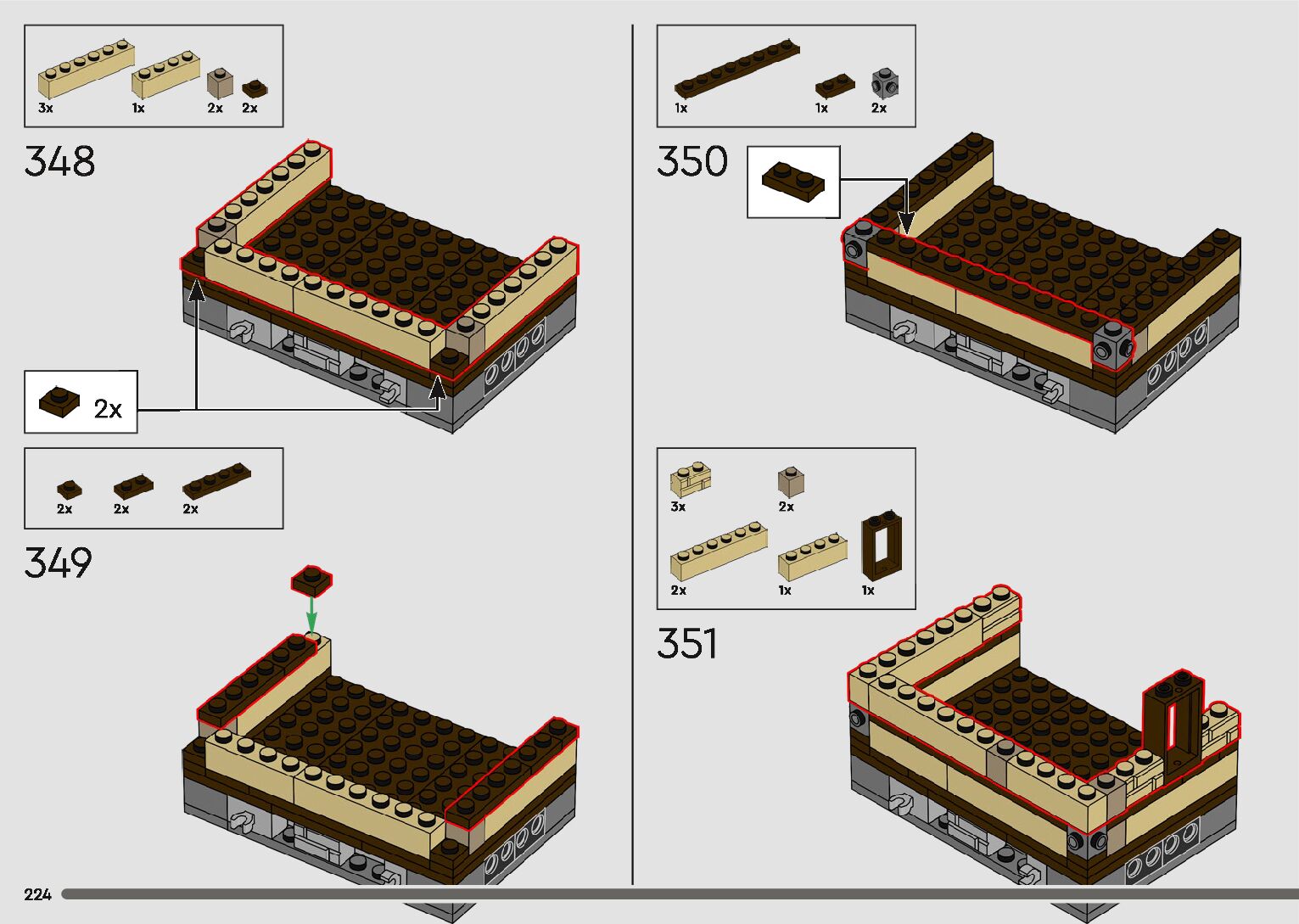 3x 1x 2x 2x

348

2x

2x 2x 2x

349

1x 1x 2x

350

3x 2x

2x 1x 1x

351

224