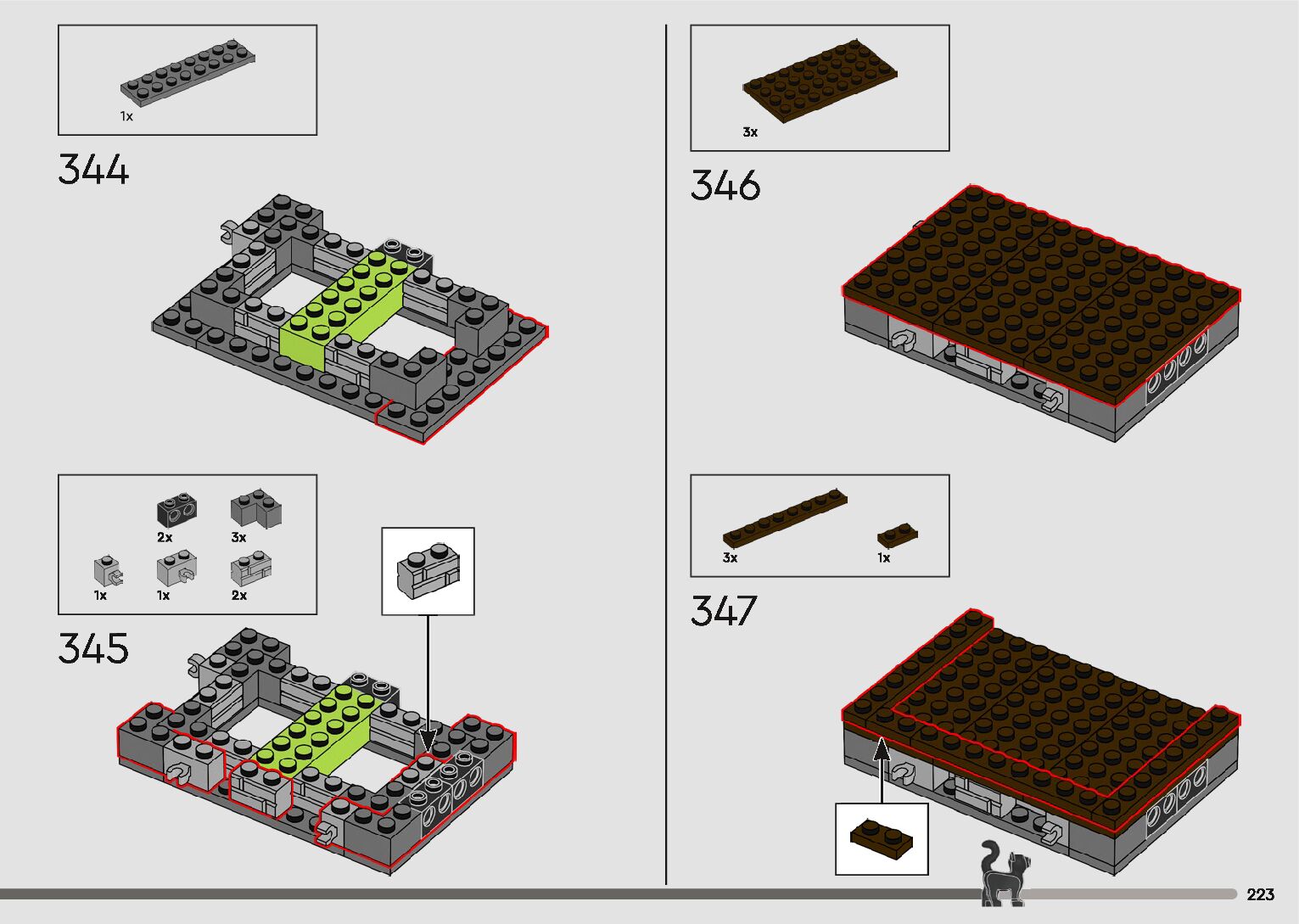 1x

344

2x
3x
1x
1x
2x

345

3x

346

3x
1x

347

223