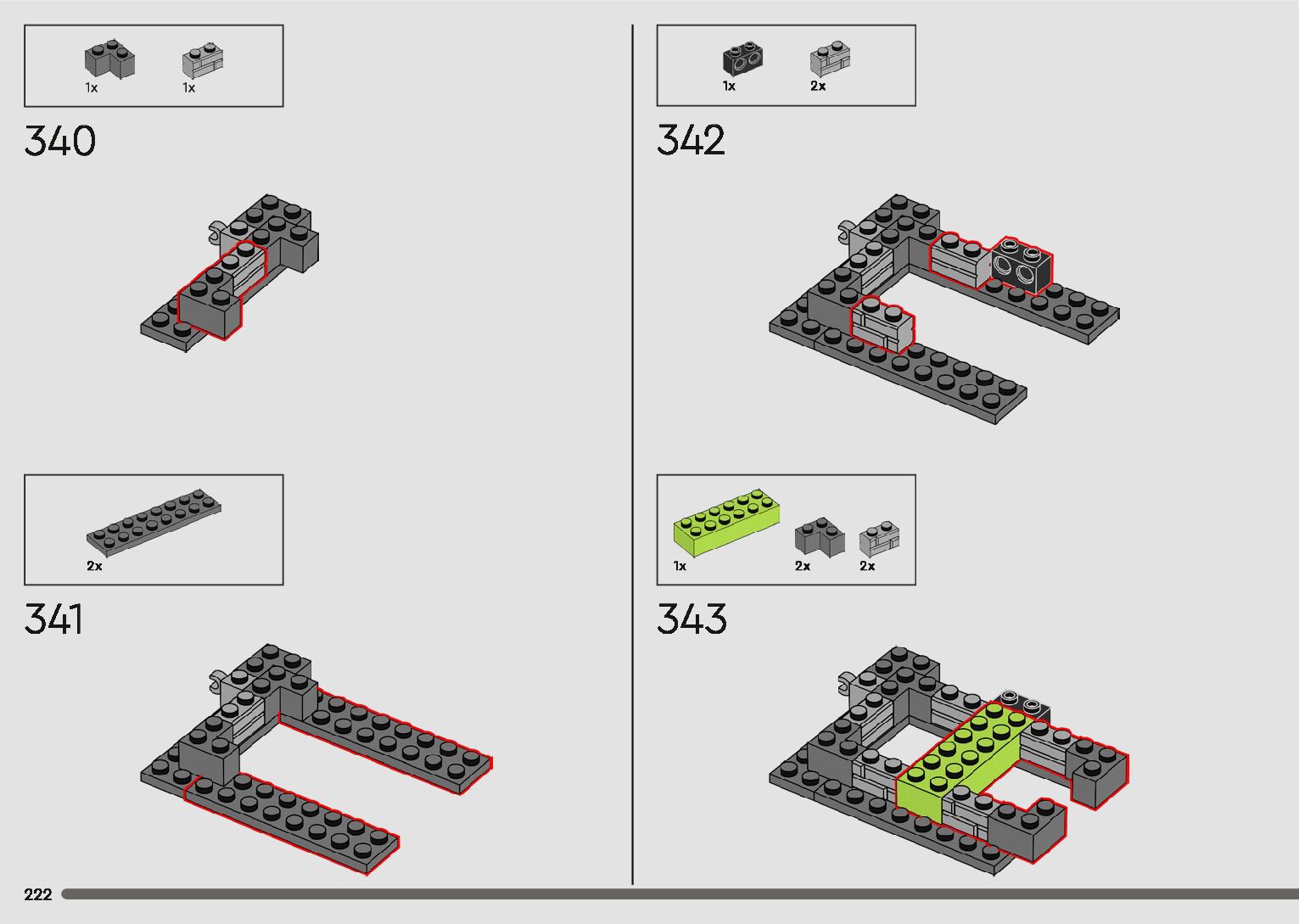 1x 1x

340

2x

341

1x 2x

342

1x 2x 2x

343

222