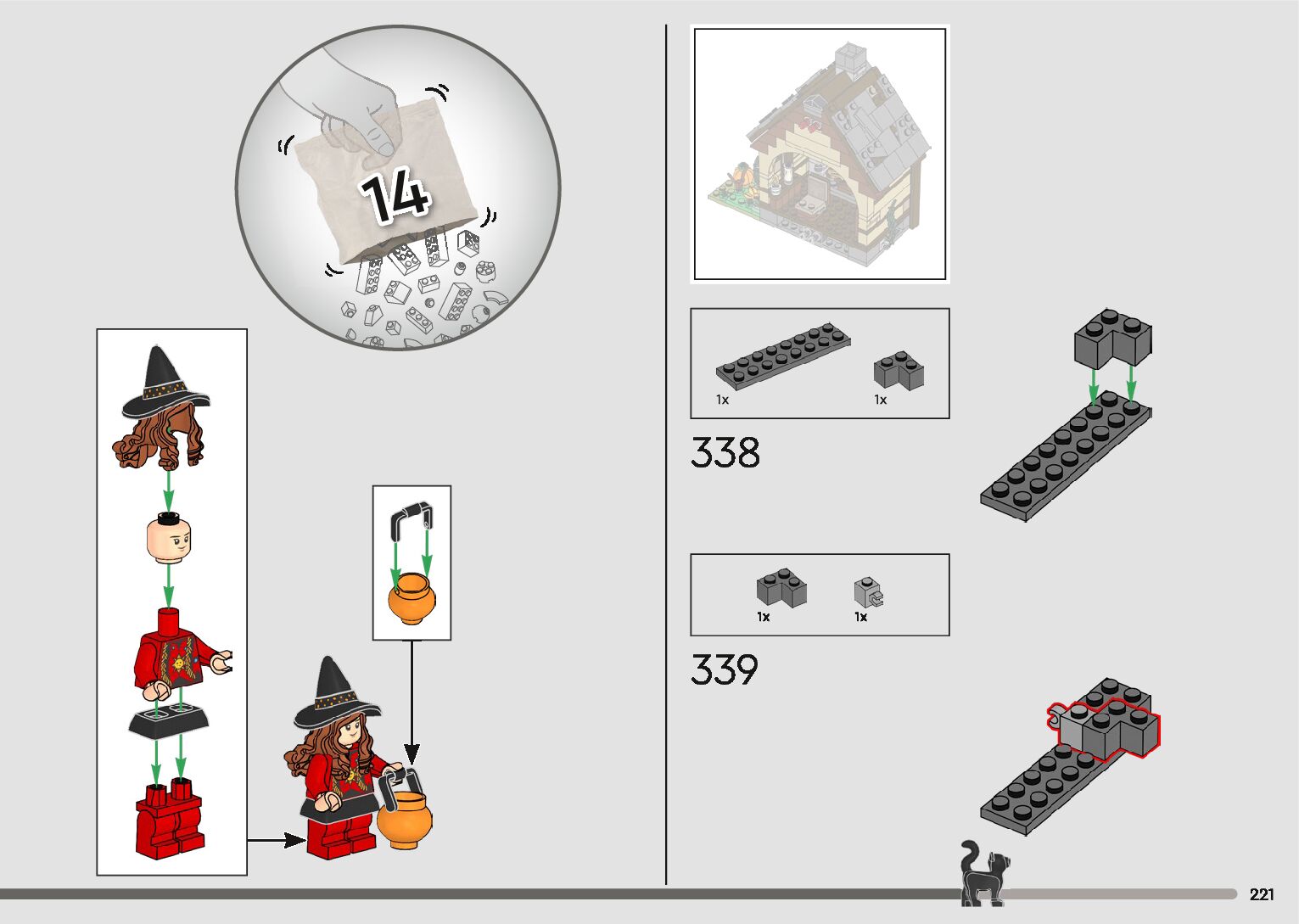 14

1x

1x

338

1x

1x

339

221