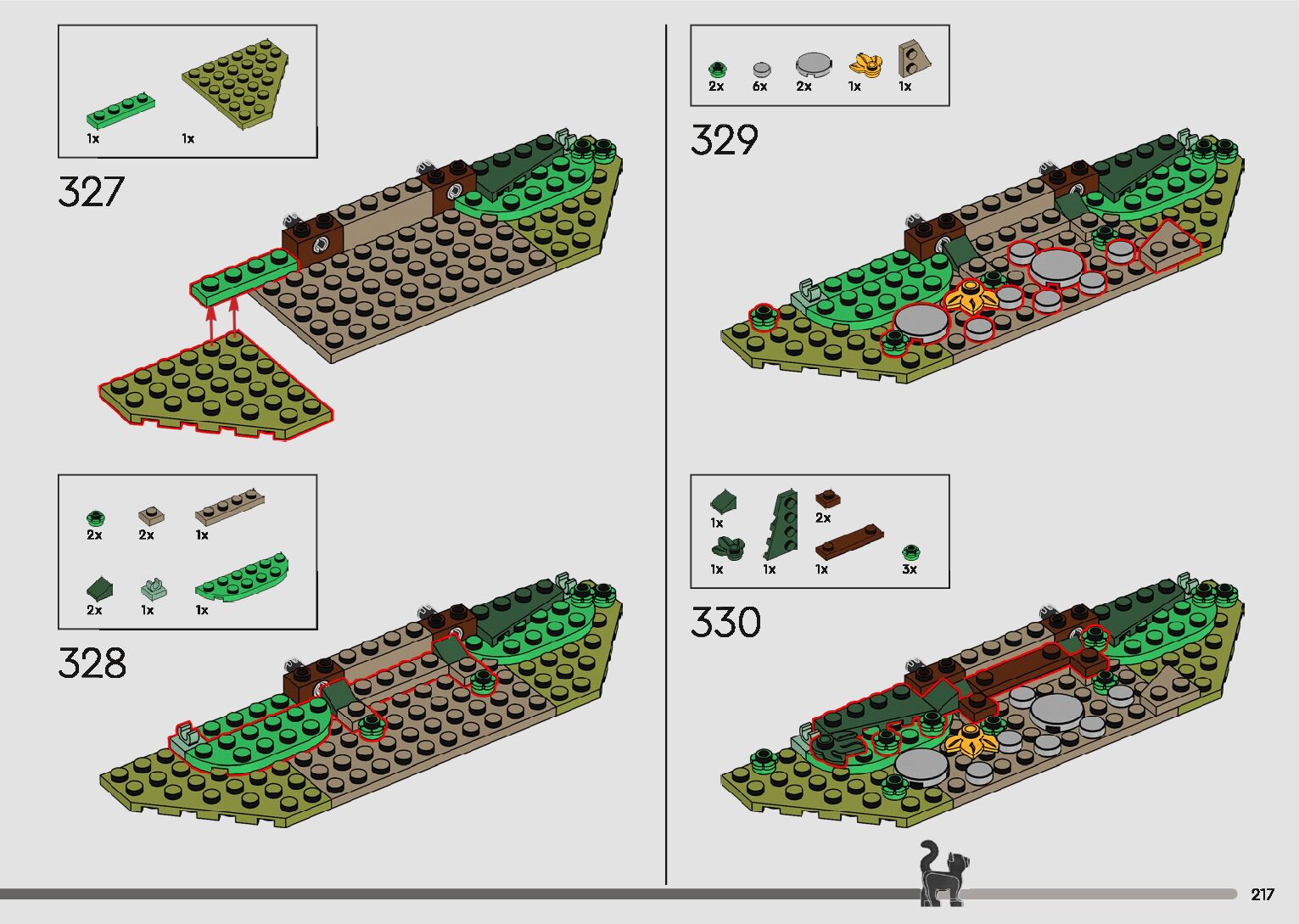 1x 1x

327

2x 2x 1x

2x 1x 1x

328

2x 6x 2x 1x 1x

329

1x 2x

1x 1x 1x 3x

330

217