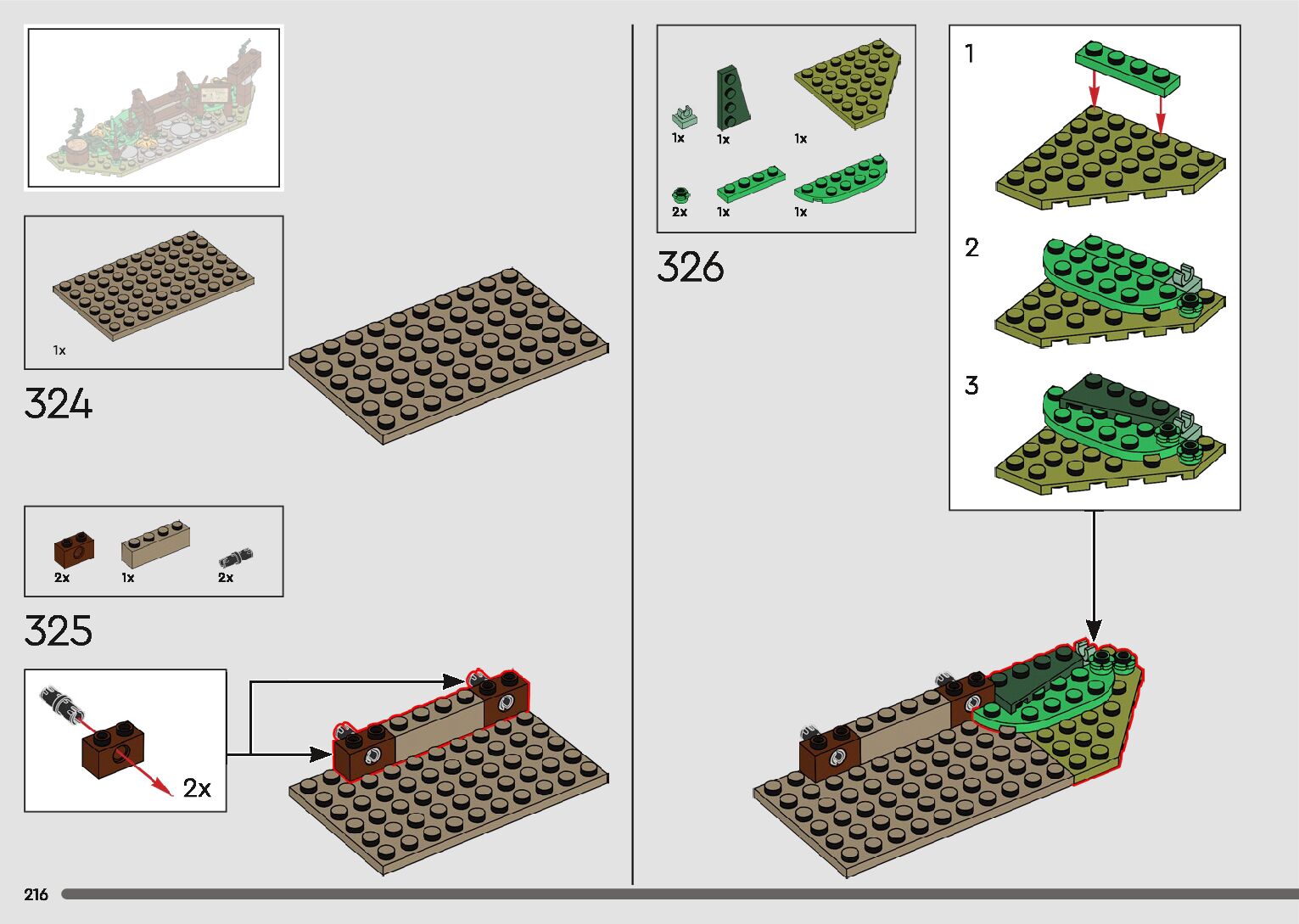 1x

324

2x 1x 2x

325

2x

1x 1x 1x

2x 1x 1x

326

1

2

3

216