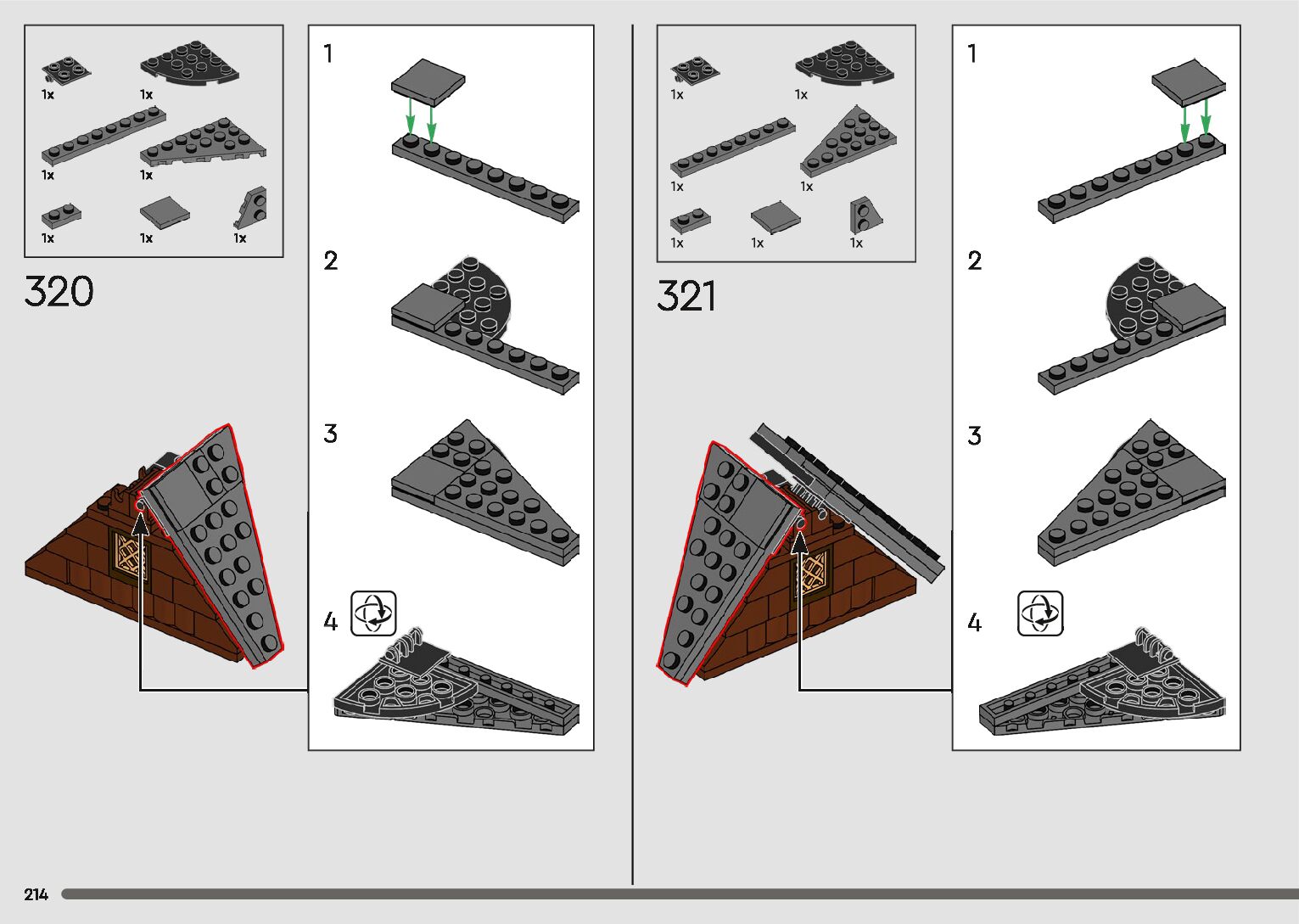 1x 1x
1x 1x
1x 1x 1x

320

1

2

3

4

1x 1x
1x 1x
1x 1x 1x

321

1

2

3

4

214