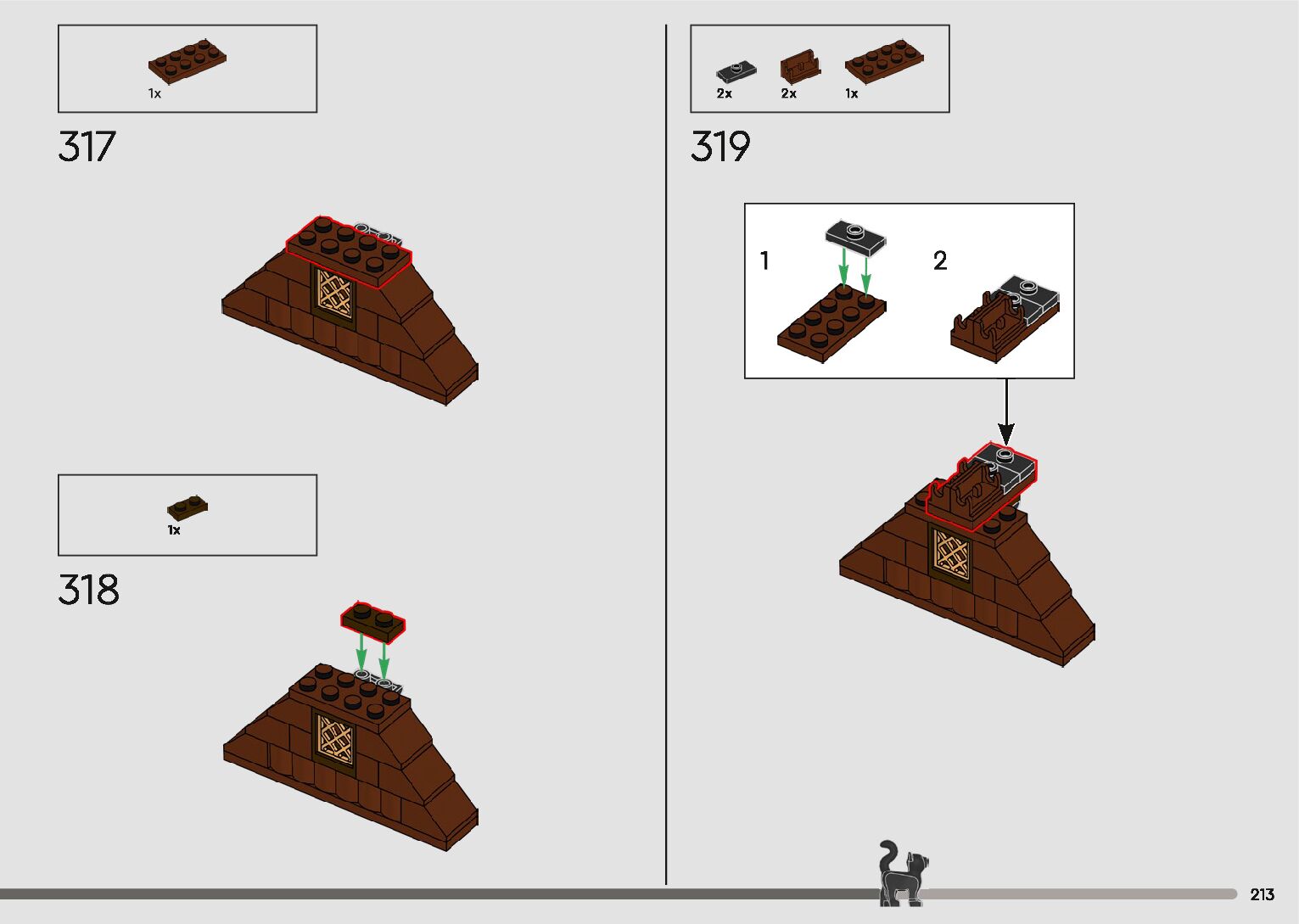 1x

317

1x

318

2x 2x 1x

319

1

2

213