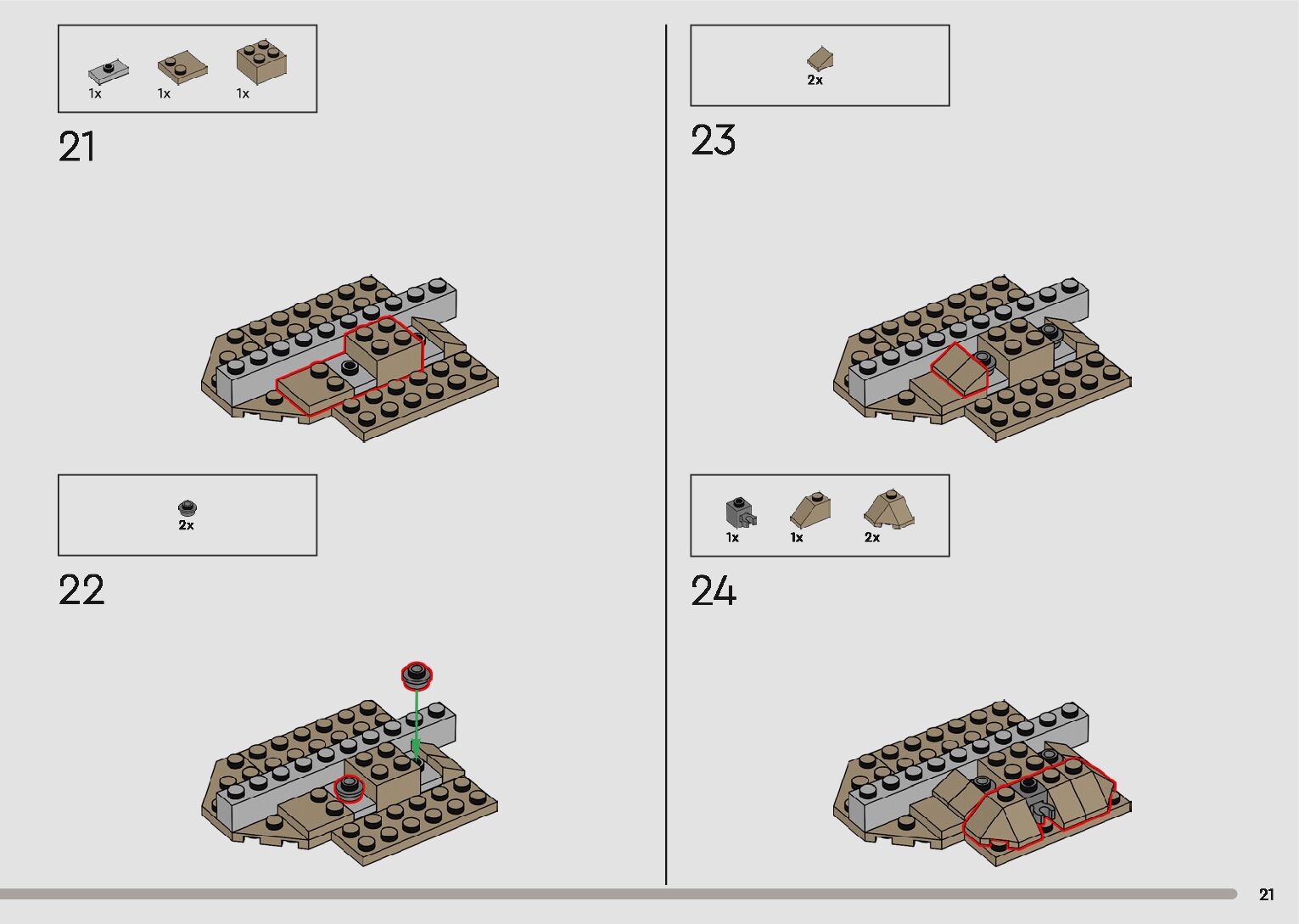 1x 1x 1x

21

2x

22

2x

23

1x 1x 2x

24

21