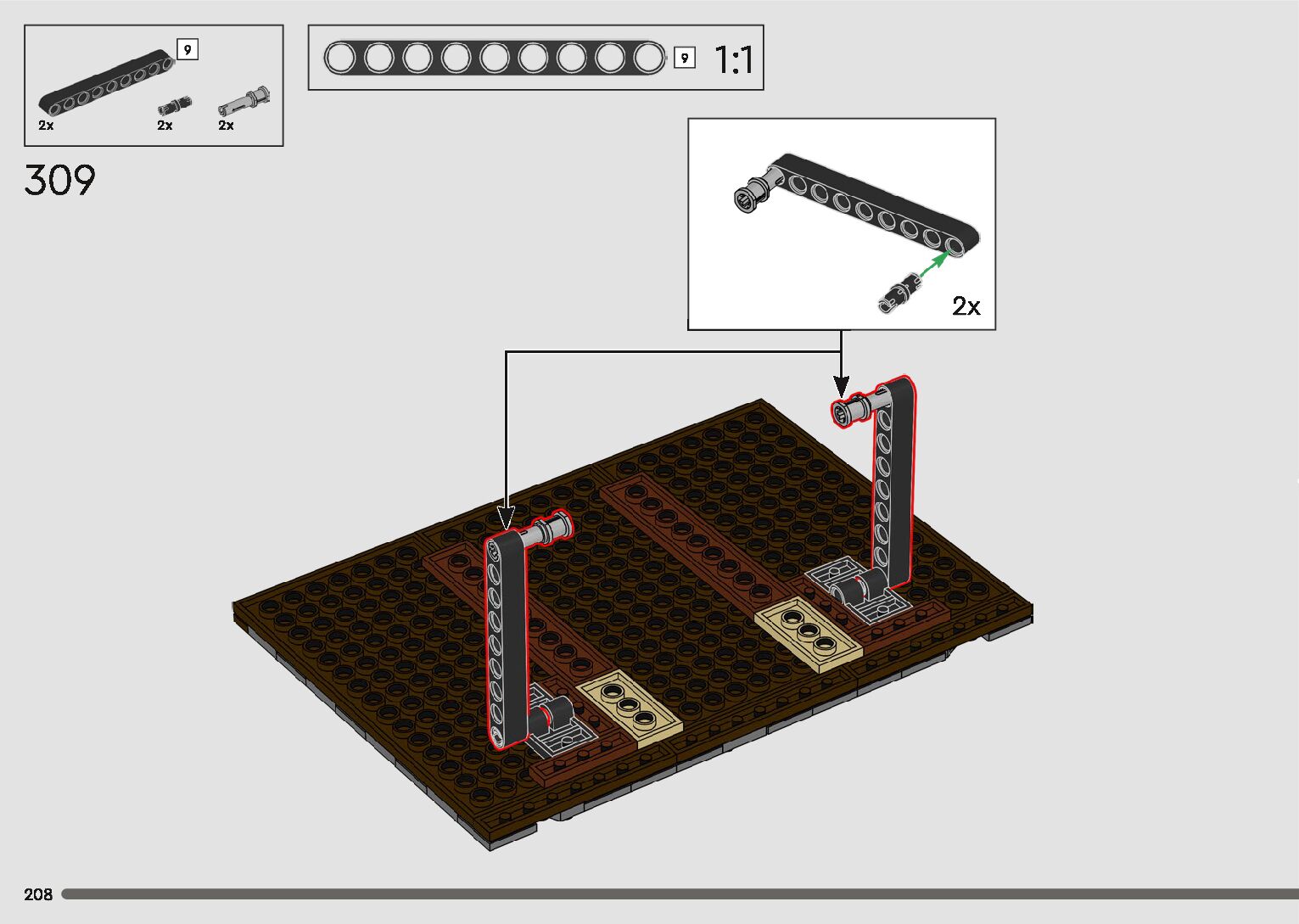 9

2x 2x 2x

9 1:1

309

2x

208