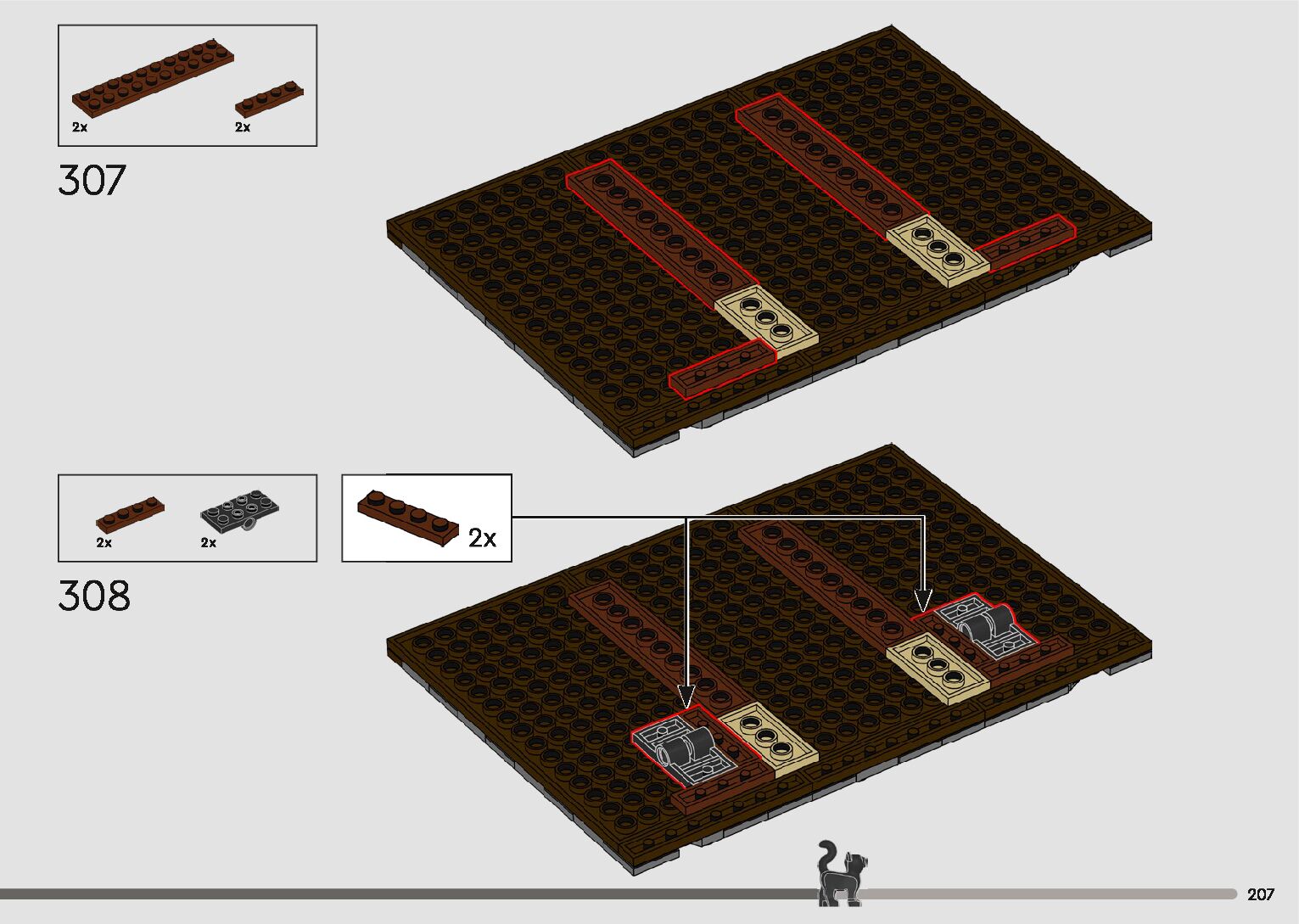 2x
2x

307

2x
2x

2x

308

207