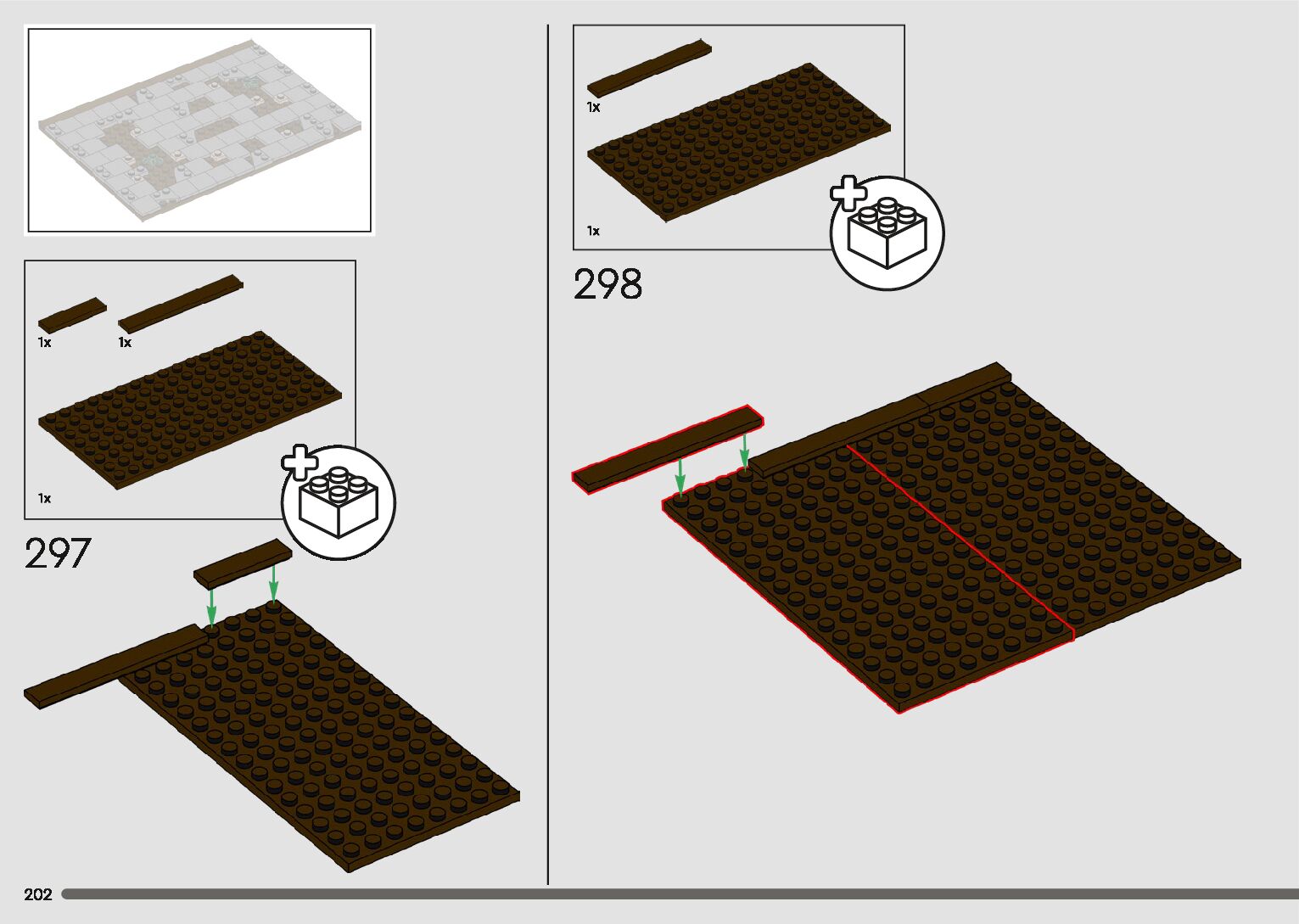 1x

1x

1x

297

1x

1x

298

202