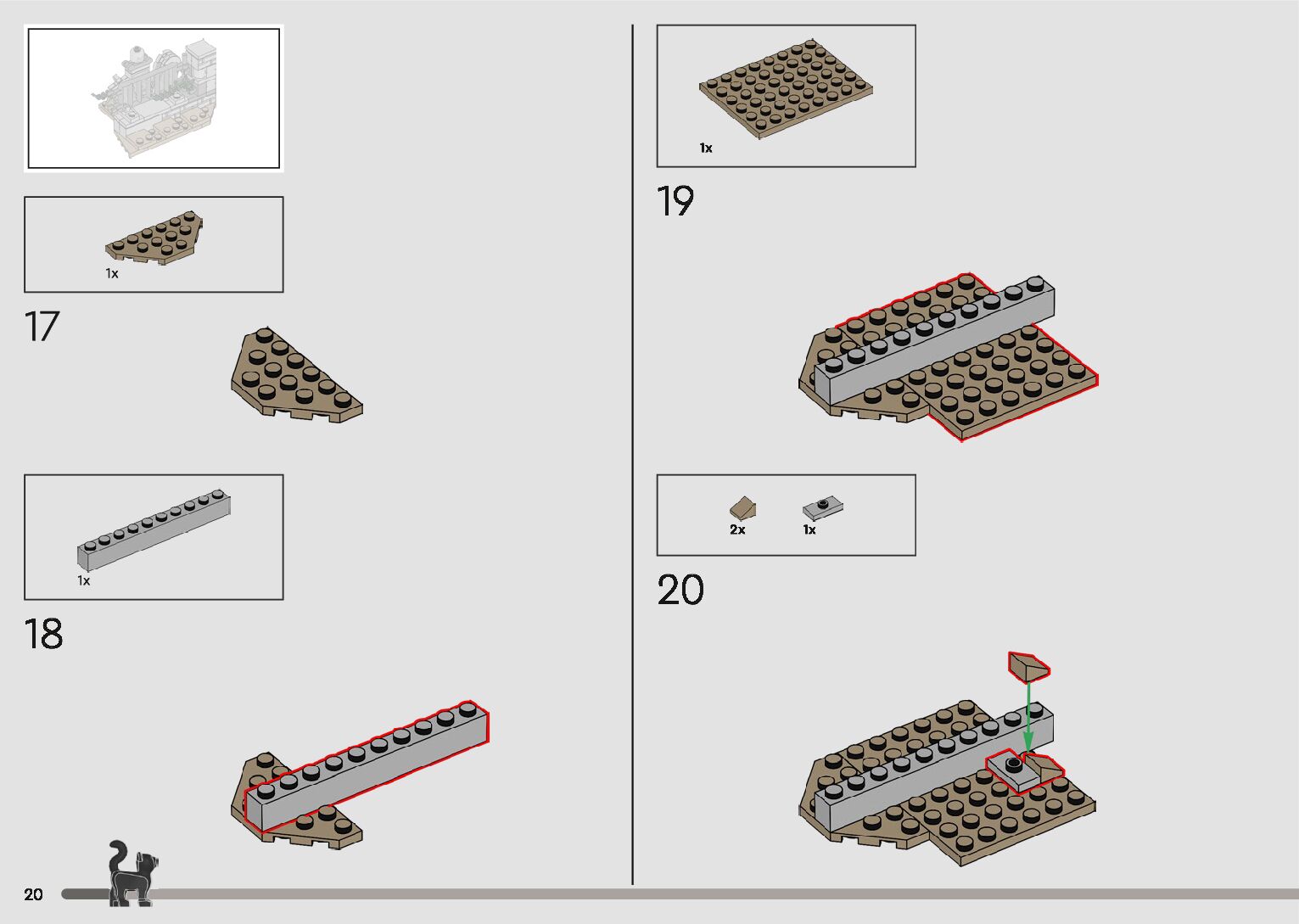 1x

17

1x

18

20

1x

19

2x
1x

20