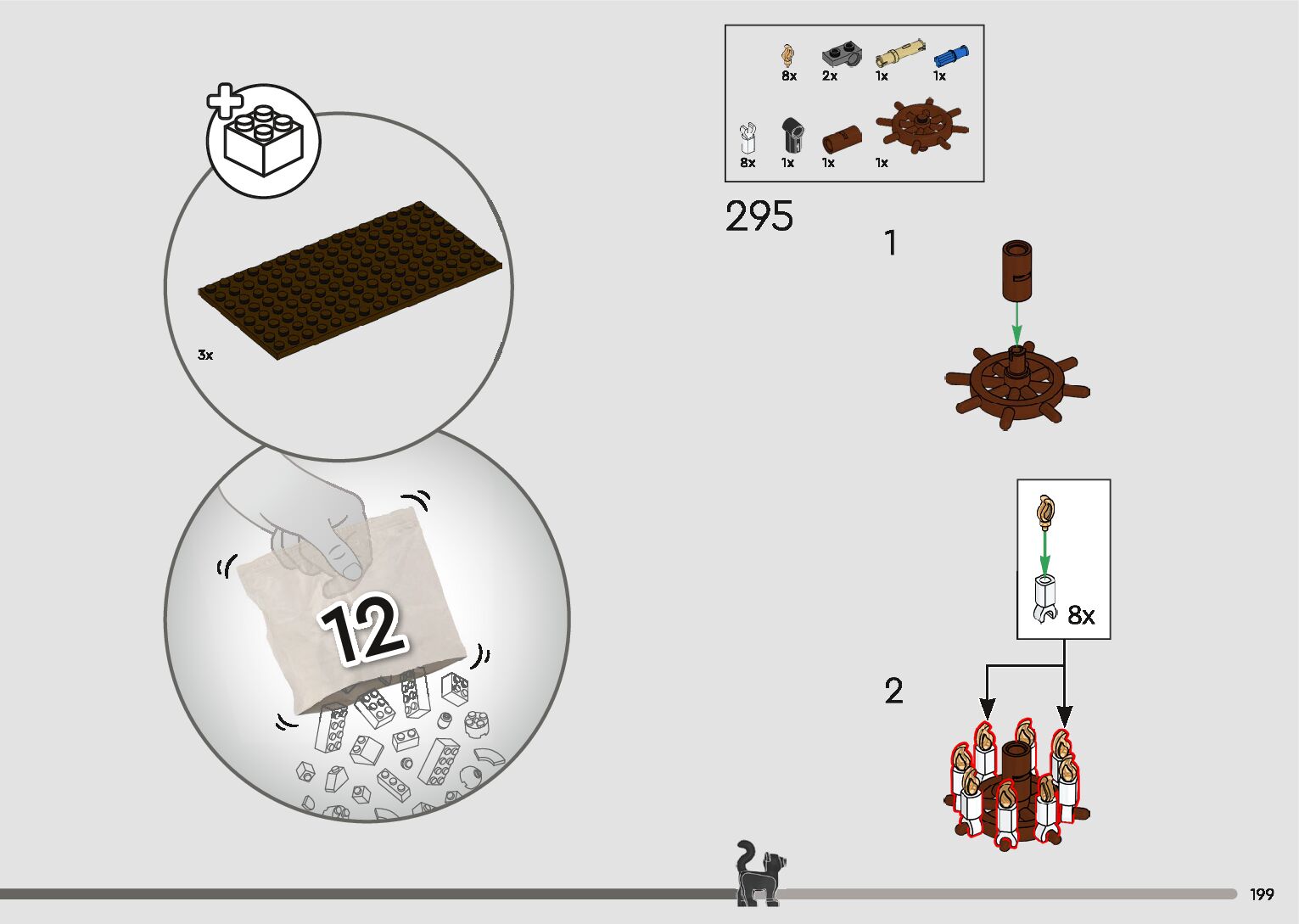 3x

12

8x 2x 1x 1x
8x 1x 1x 1x

295

1

8x

2

199