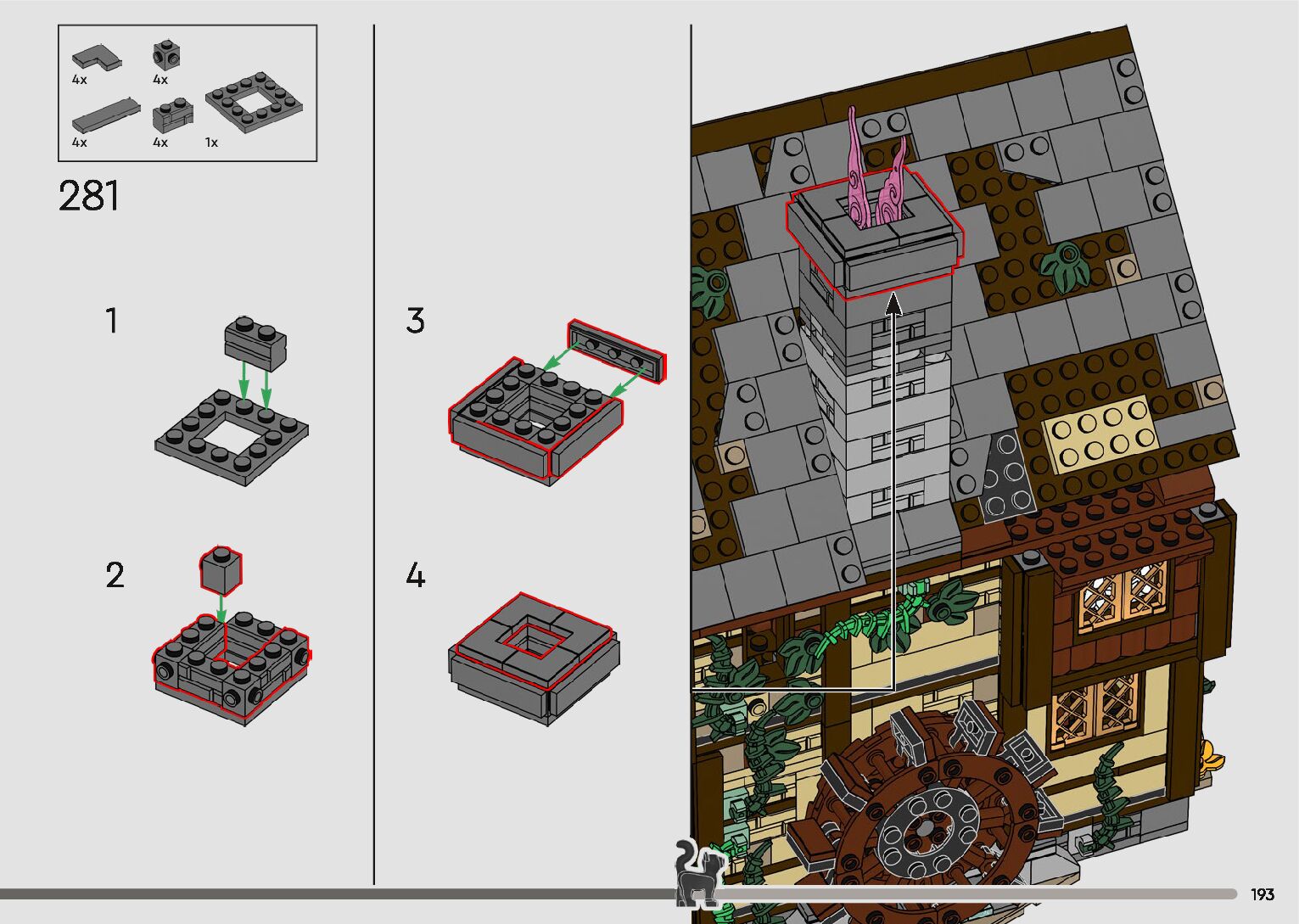 4x
4x
4x
4x
1x

281

1

2

3

4

193