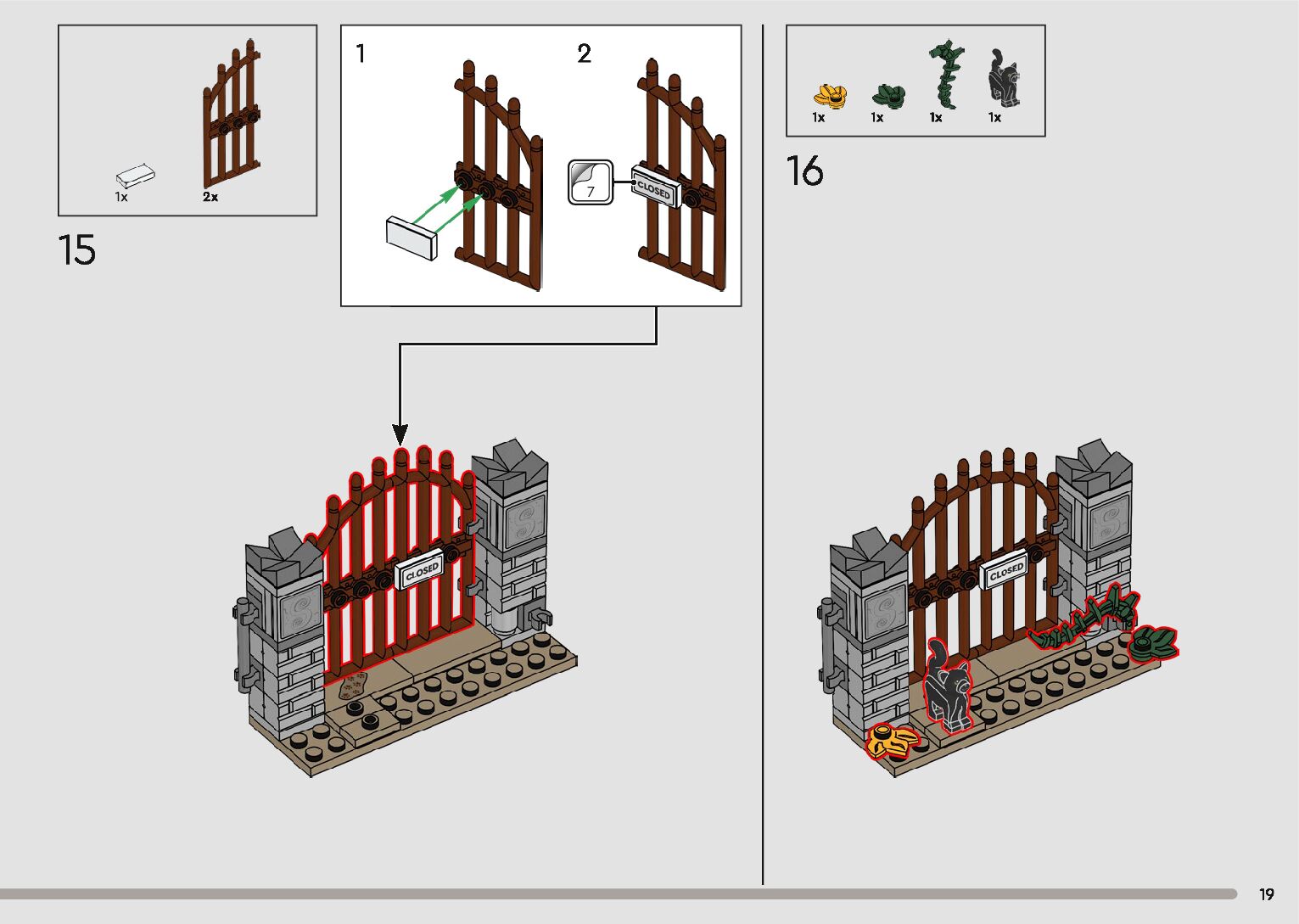 1x
2x

15

1

2

7

CLOSED

CLOSED

1x
1x
1x
1x

16

CLOSED

19