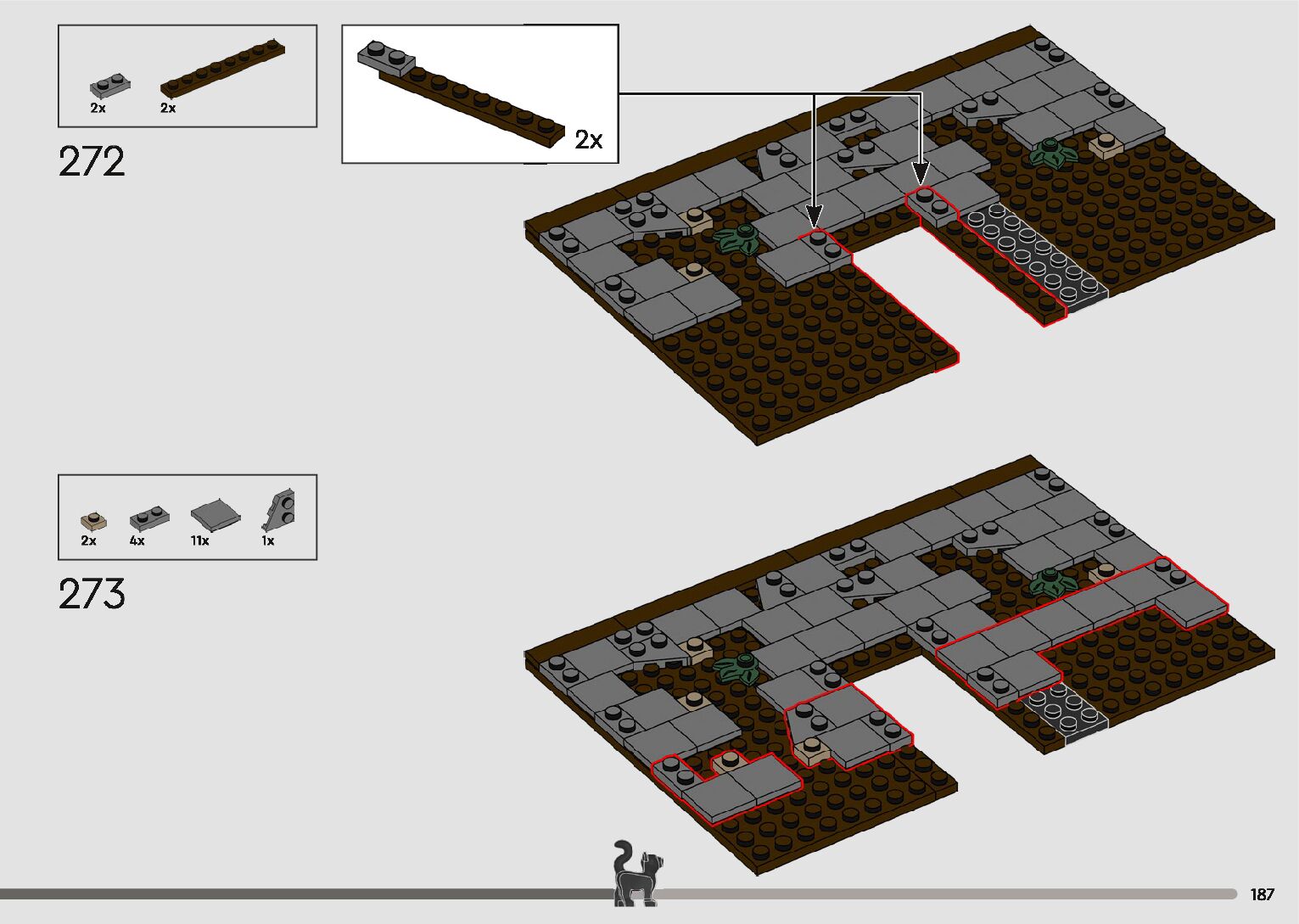 2x 2x

272

2x

2x 4x 11x 1x

273

187