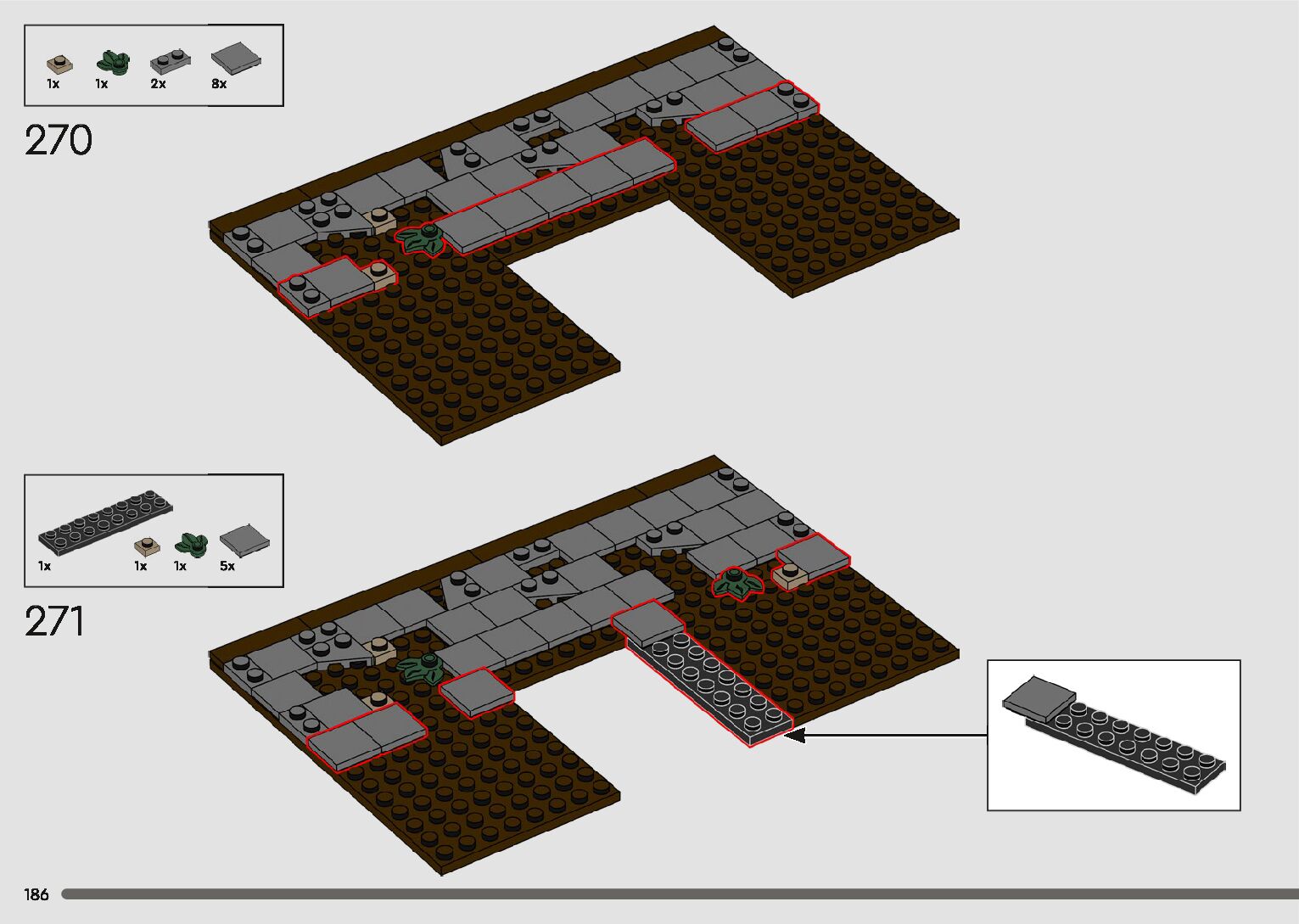 1x 1x 2x 8x

270

1x 1x 1x 5x

271

186