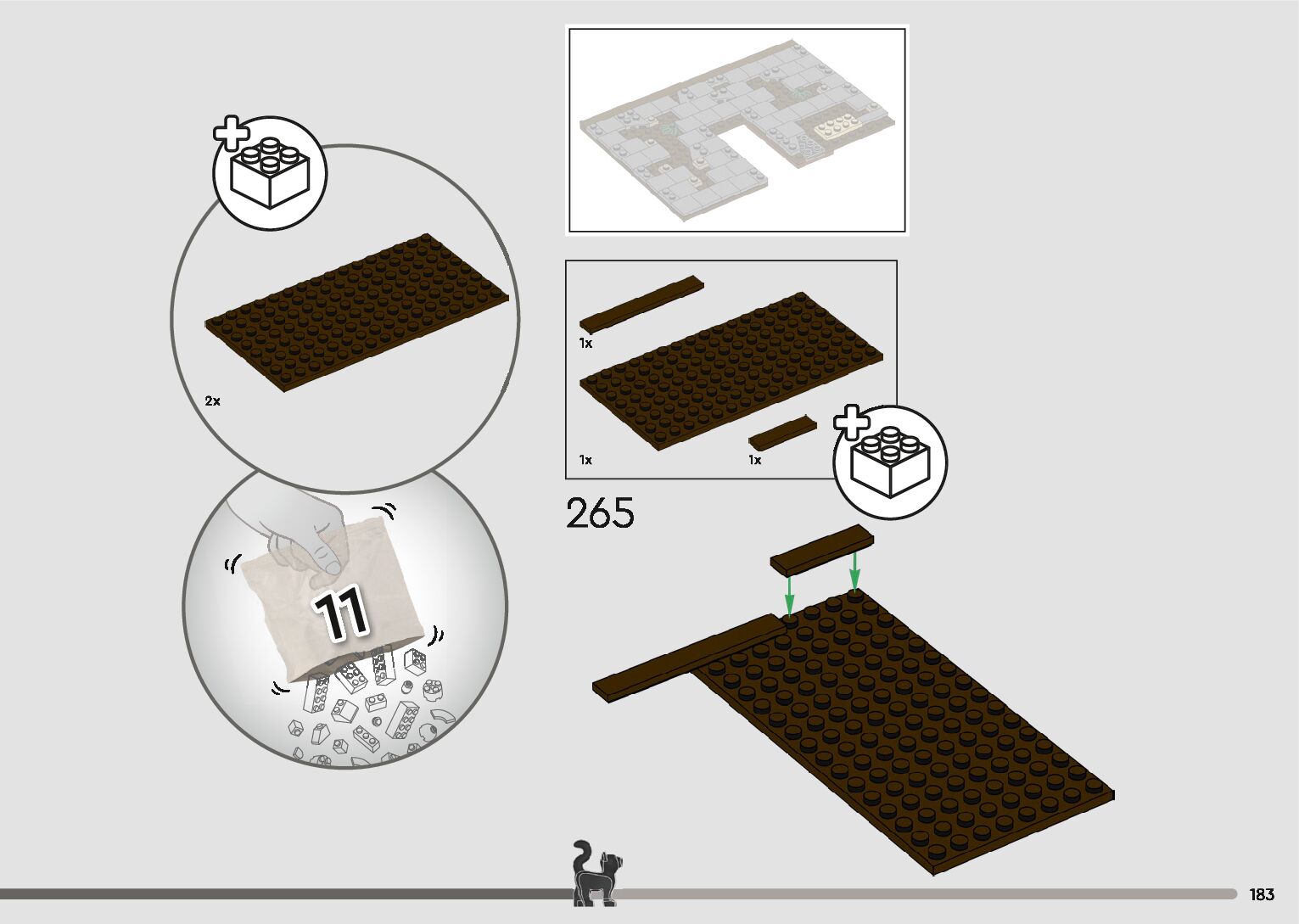 2x

11

1x

1x

1x

265

183