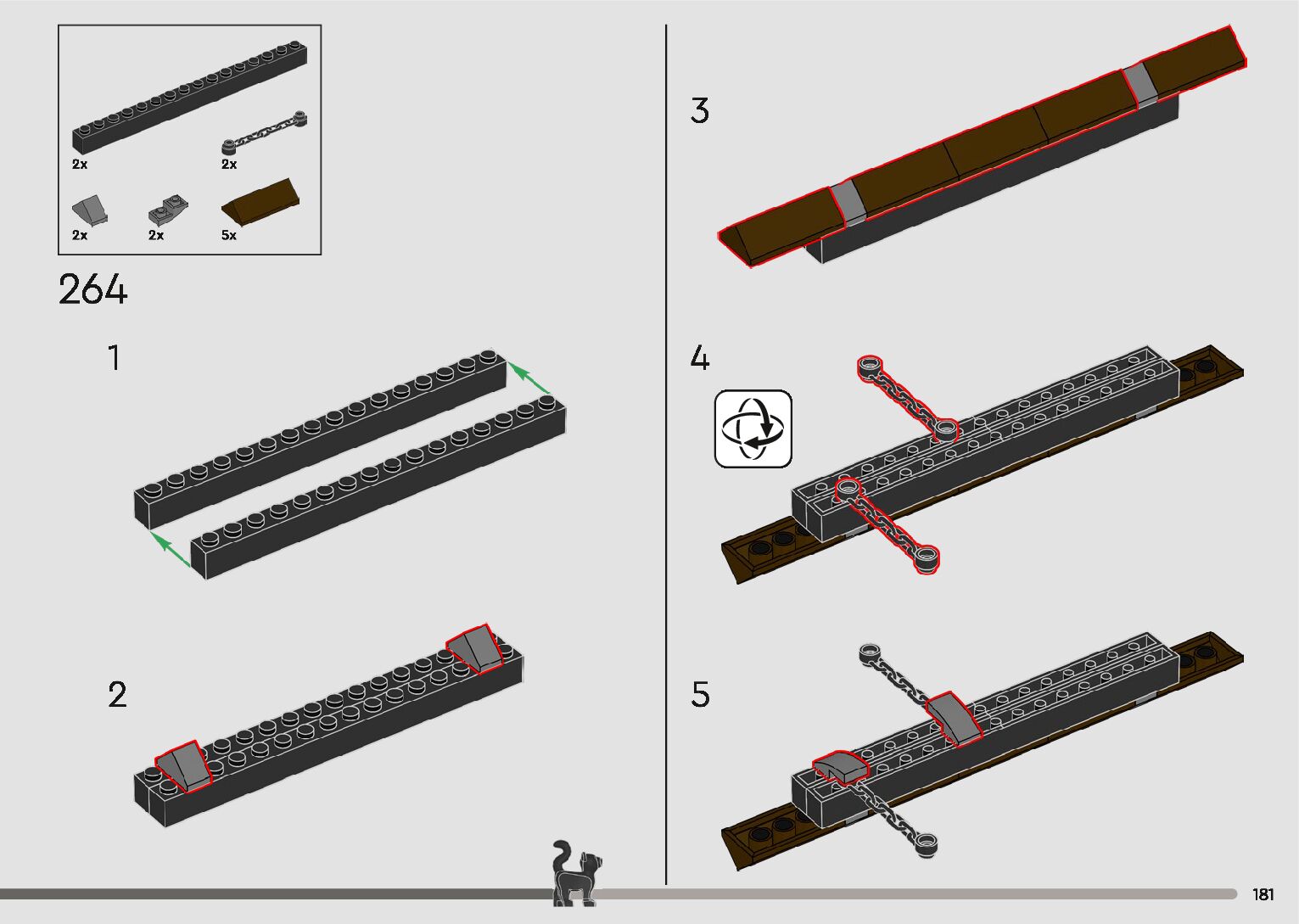 2x
2x
2x
2x
5x

264

1

2

3

4

5

181