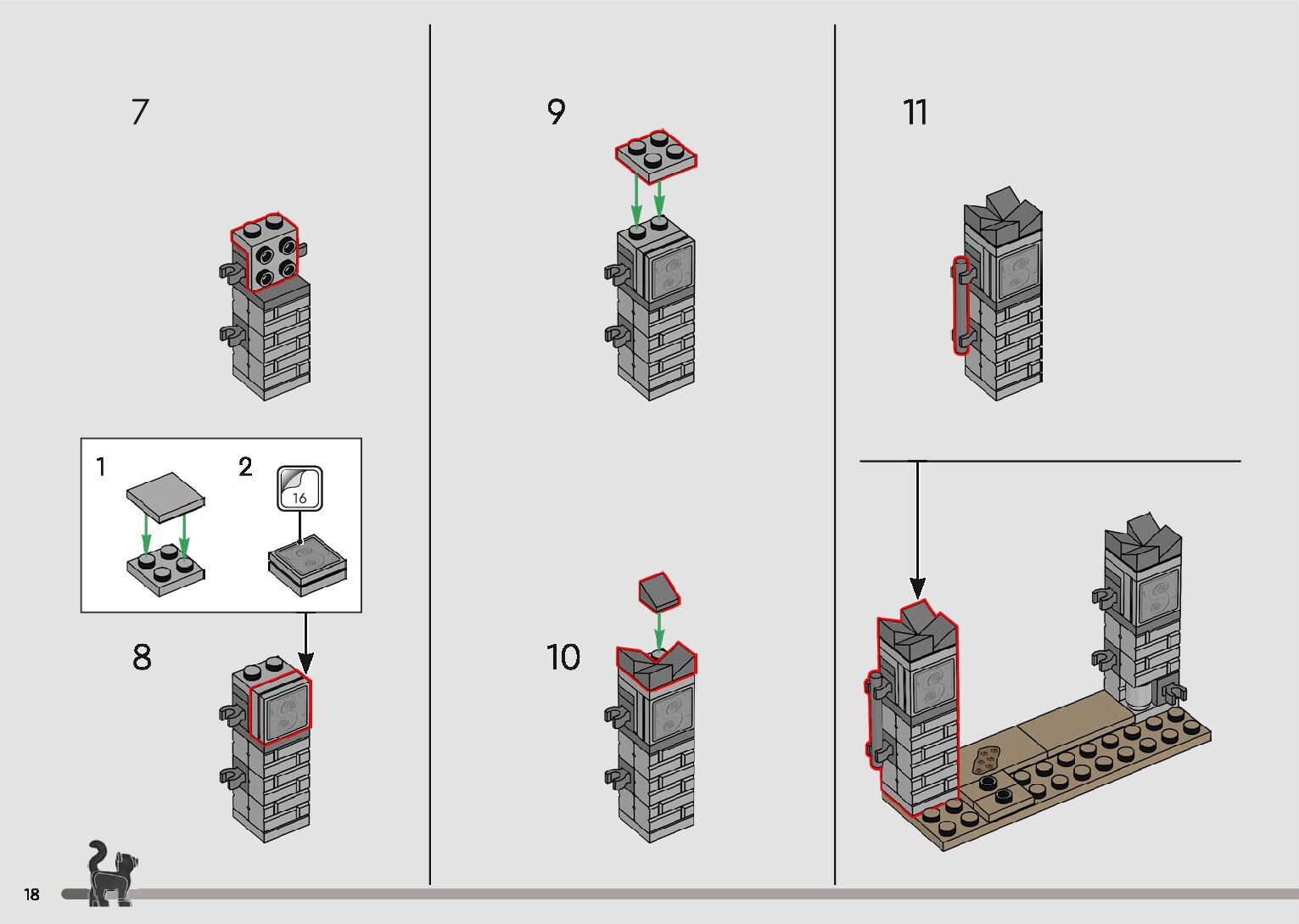 7

1

2

16

8

9

10

11

18