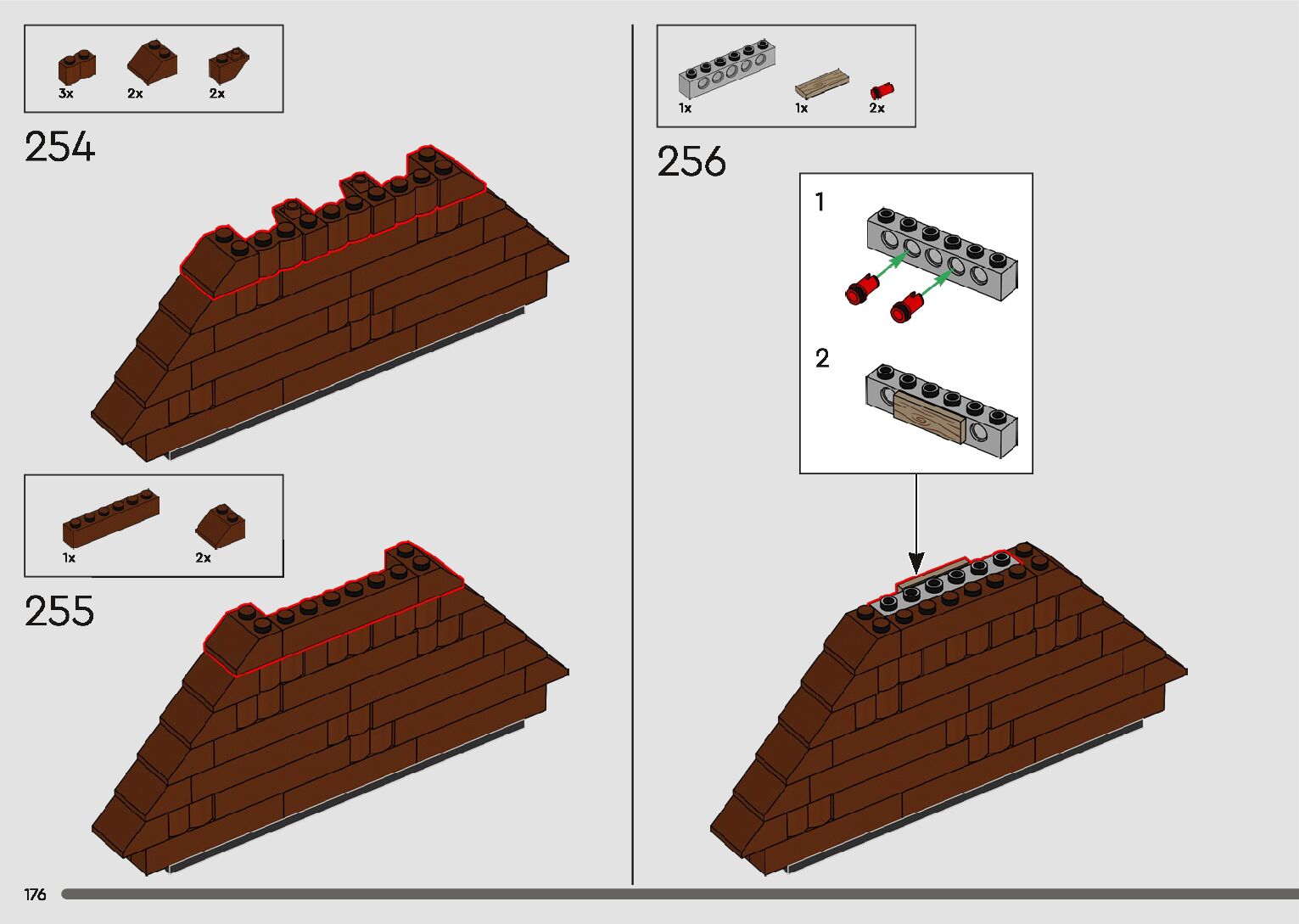 3x 2x 2x

254

1x 2x

255

1x 1x 2x

256

1

2

176