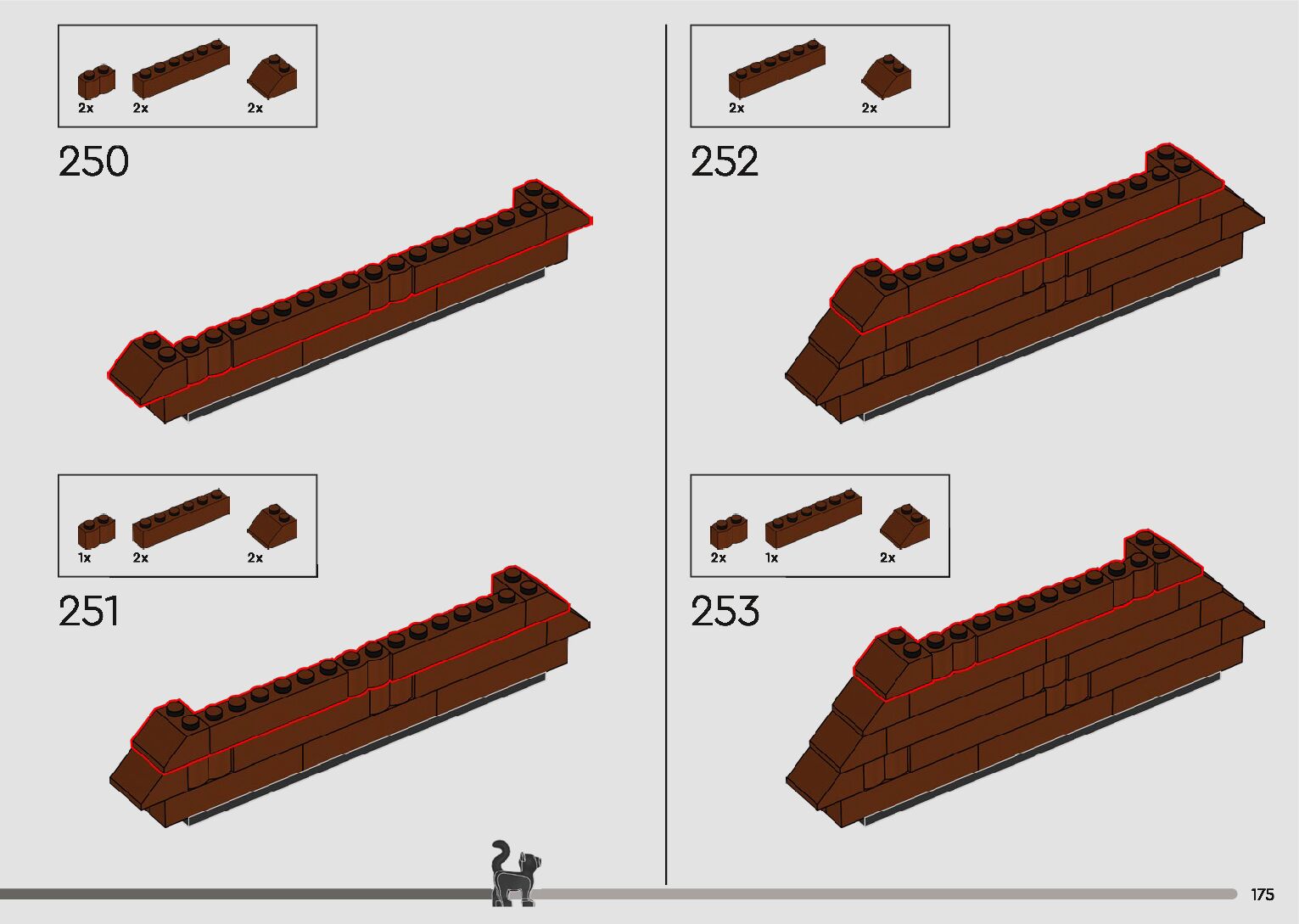 2x 2x 2x

250

1x 2x 2x

251

2x 2x

252

2x 1x 2x

253

175