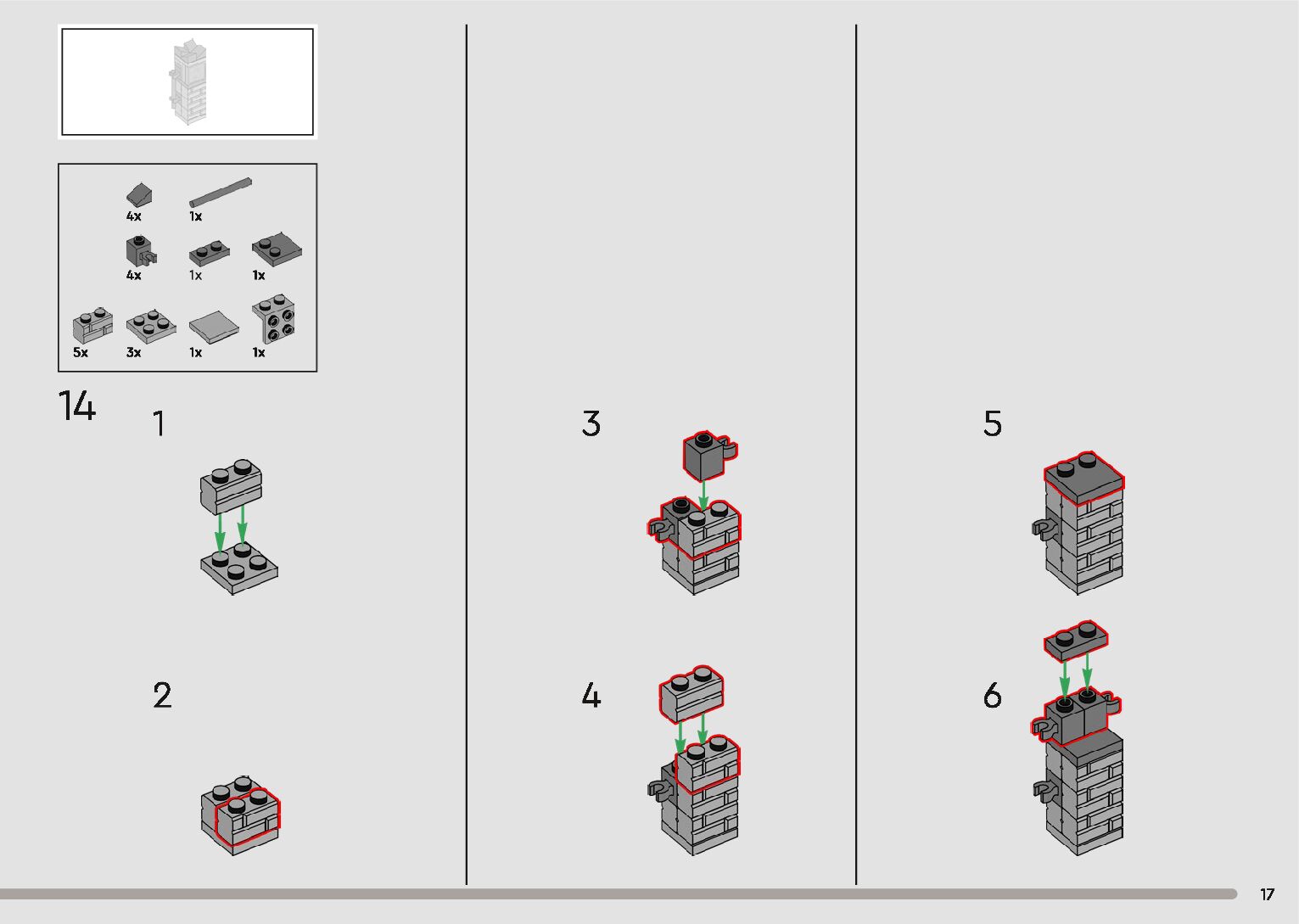 4x
1x
4x
1x
1x
5x
3x
1x
1x

14

1

2

3

4

5

6

17