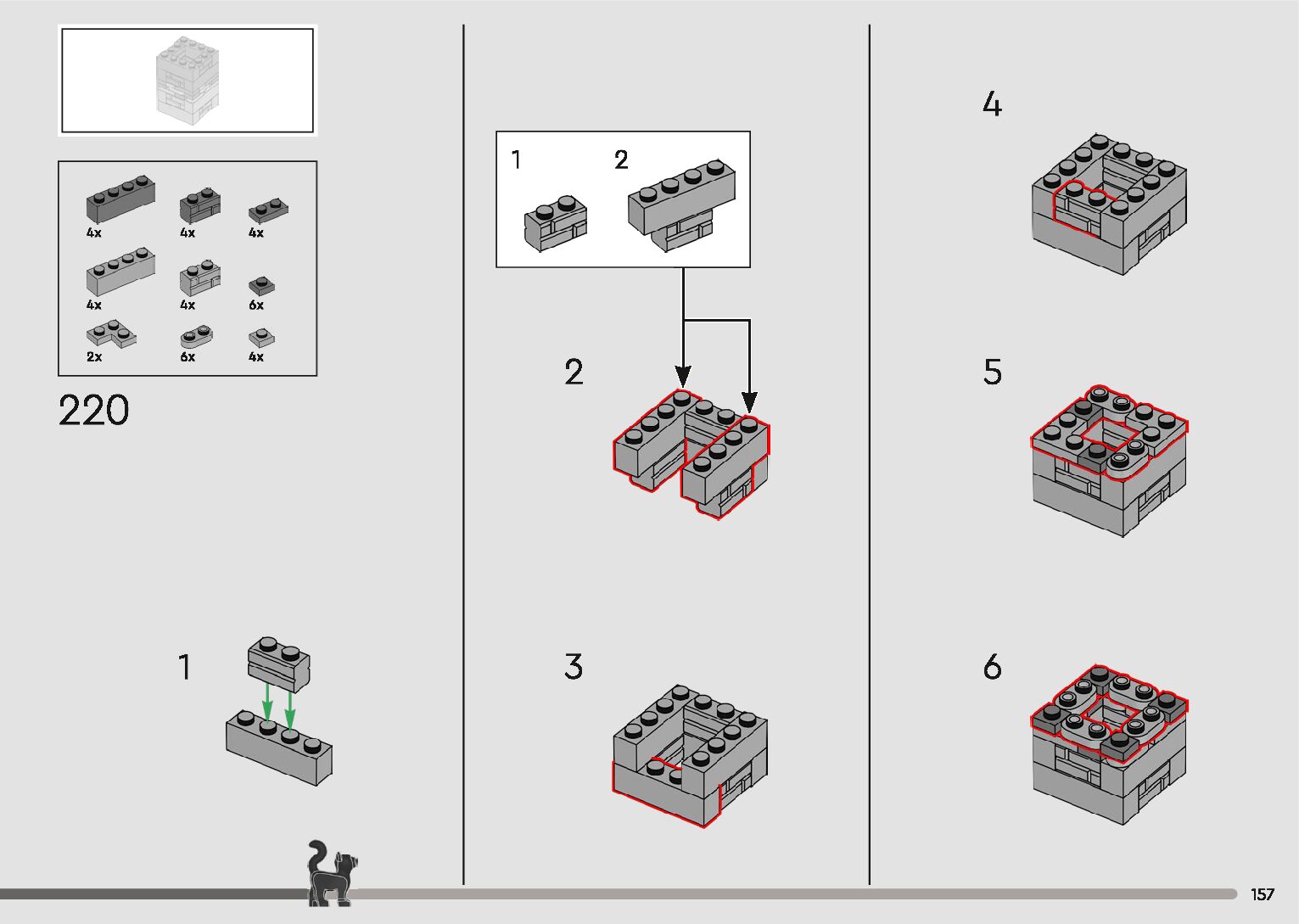 4x 4x 4x
4x 4x 6x
2x 6x 4x

220

1

1 2

2

3

4

5

6

157