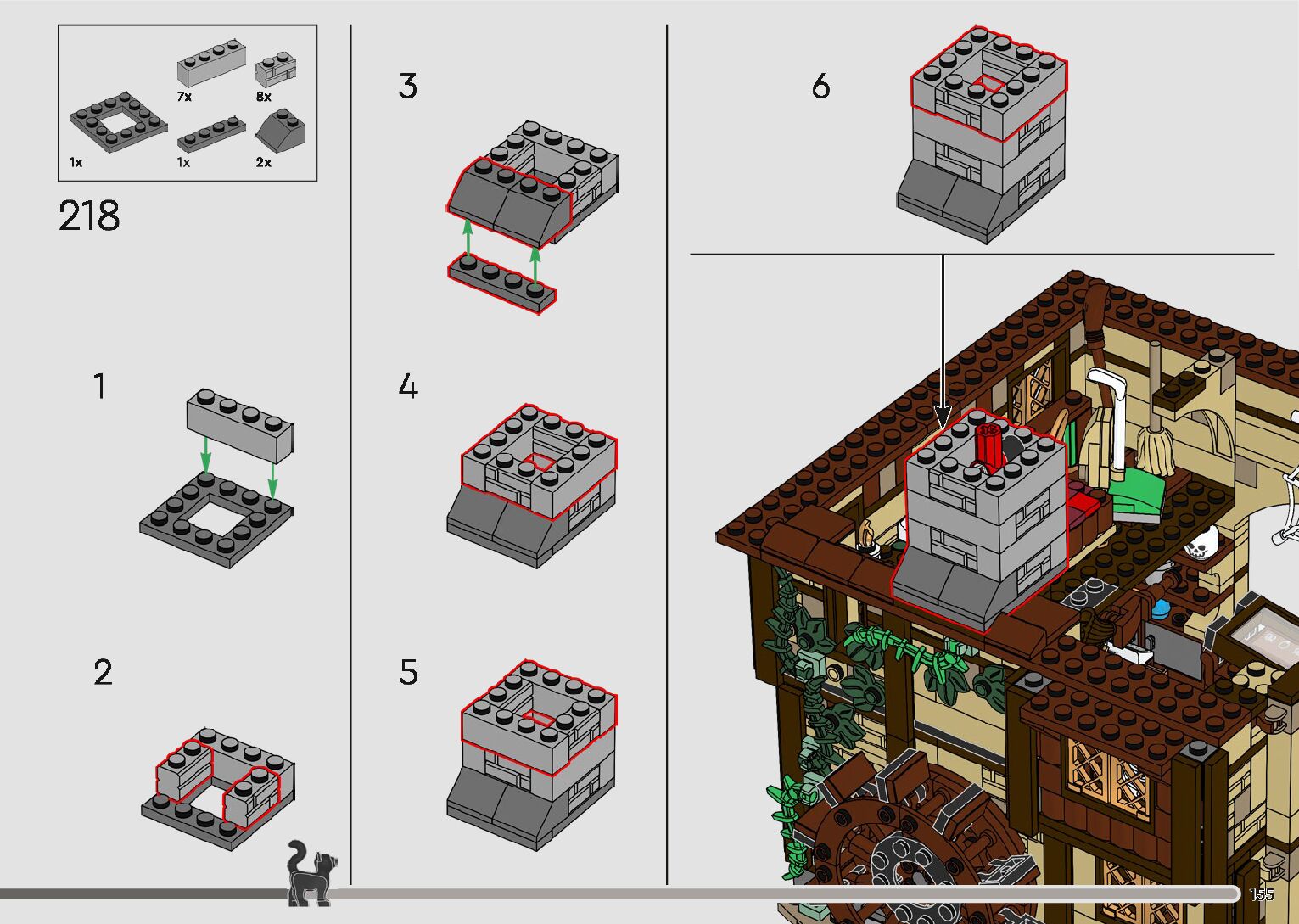 7x
8x
1x
1x
2x

218

1

2

3

4

5

6

155