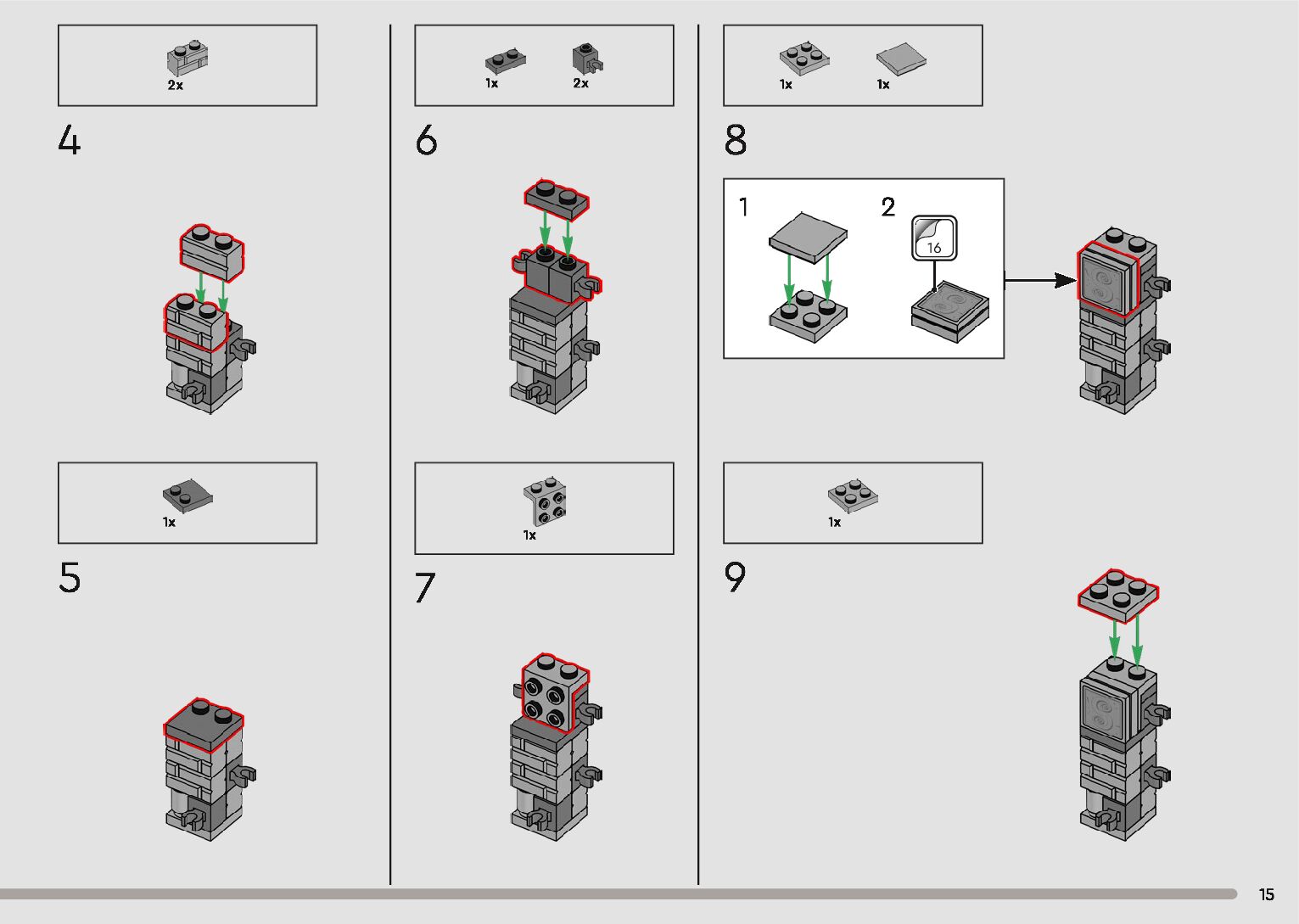 2x

4

1x

5

1x 2x

6

1x

7

1x 1x

8

1

2

16

1x

9

15