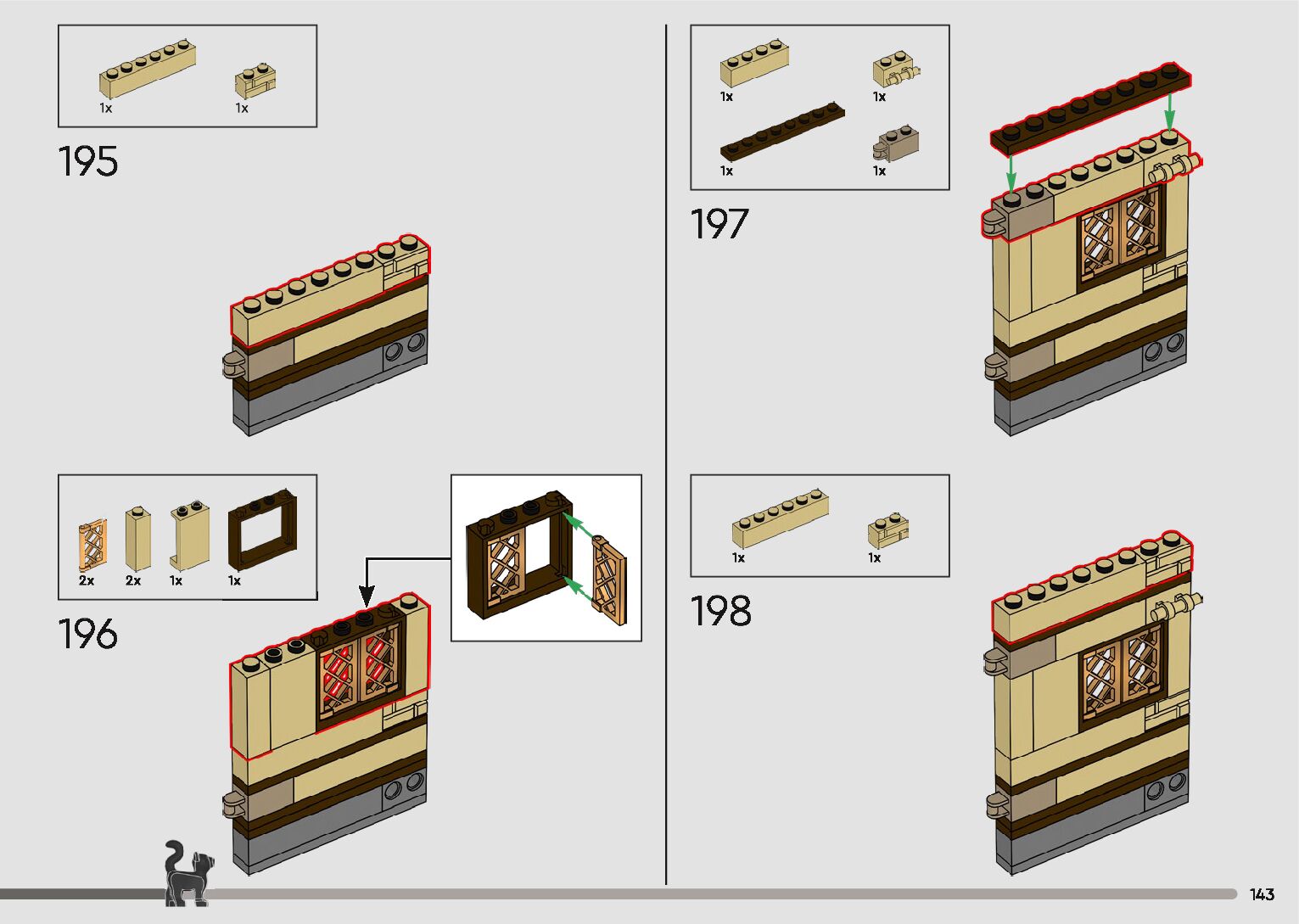 1x 1x

195

2x 2x 1x 1x

196

1x 1x
1x 1x

197

1x 1x

198

143