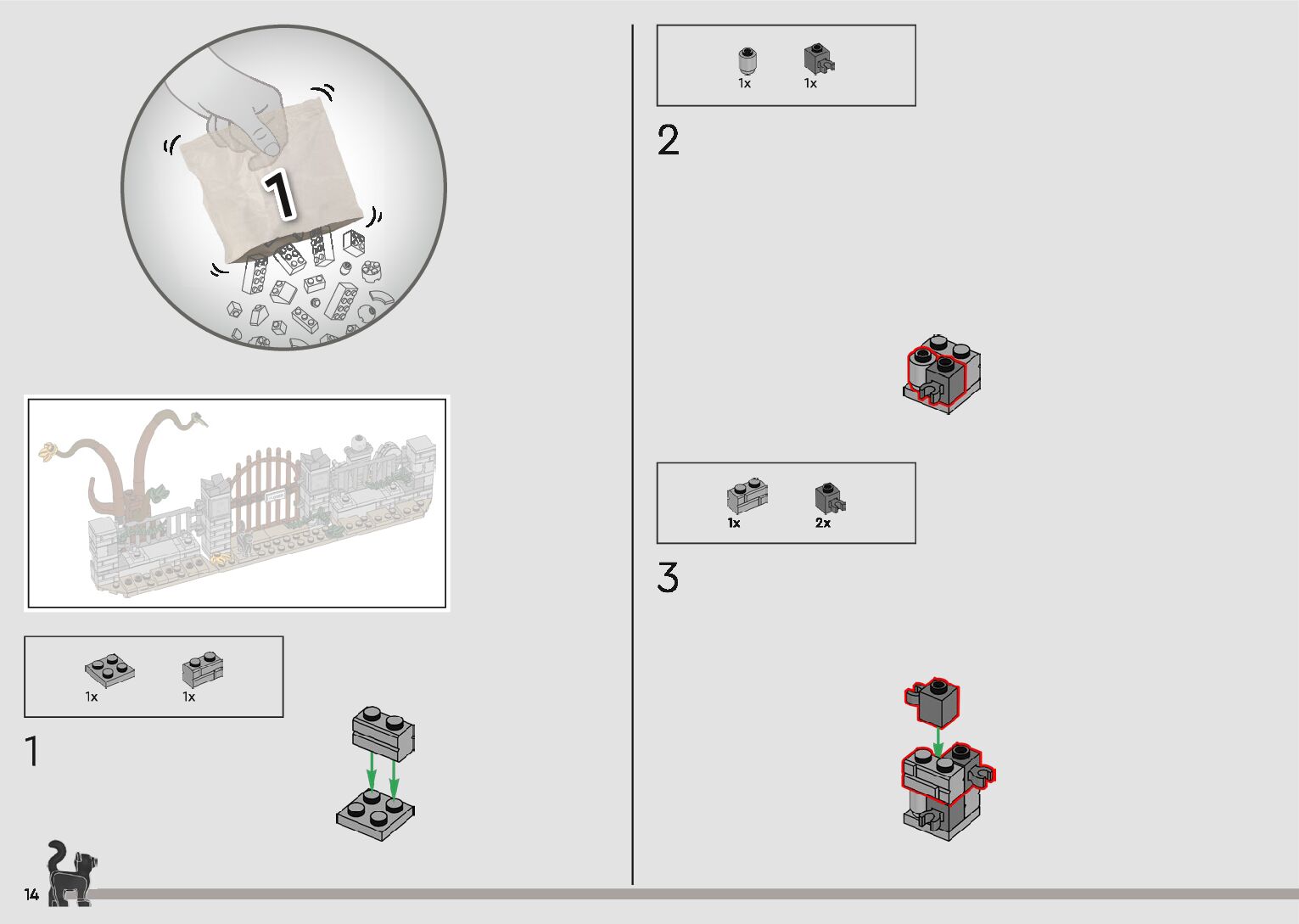 1

1x 1x

1

14

1x 1x

2

1x 2x

3