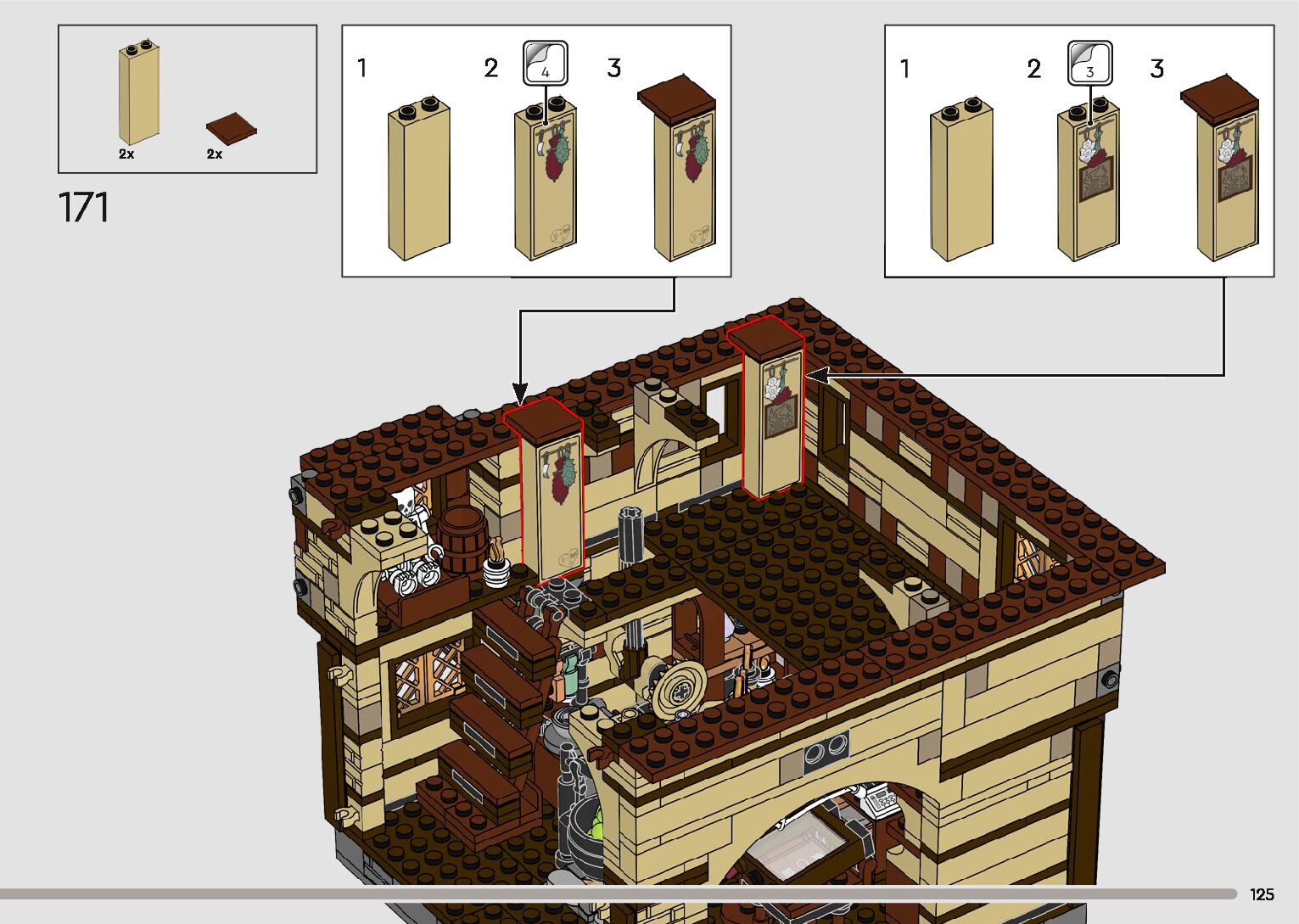 2x
2x

171

1
2
4
3

1
2
3
3

125