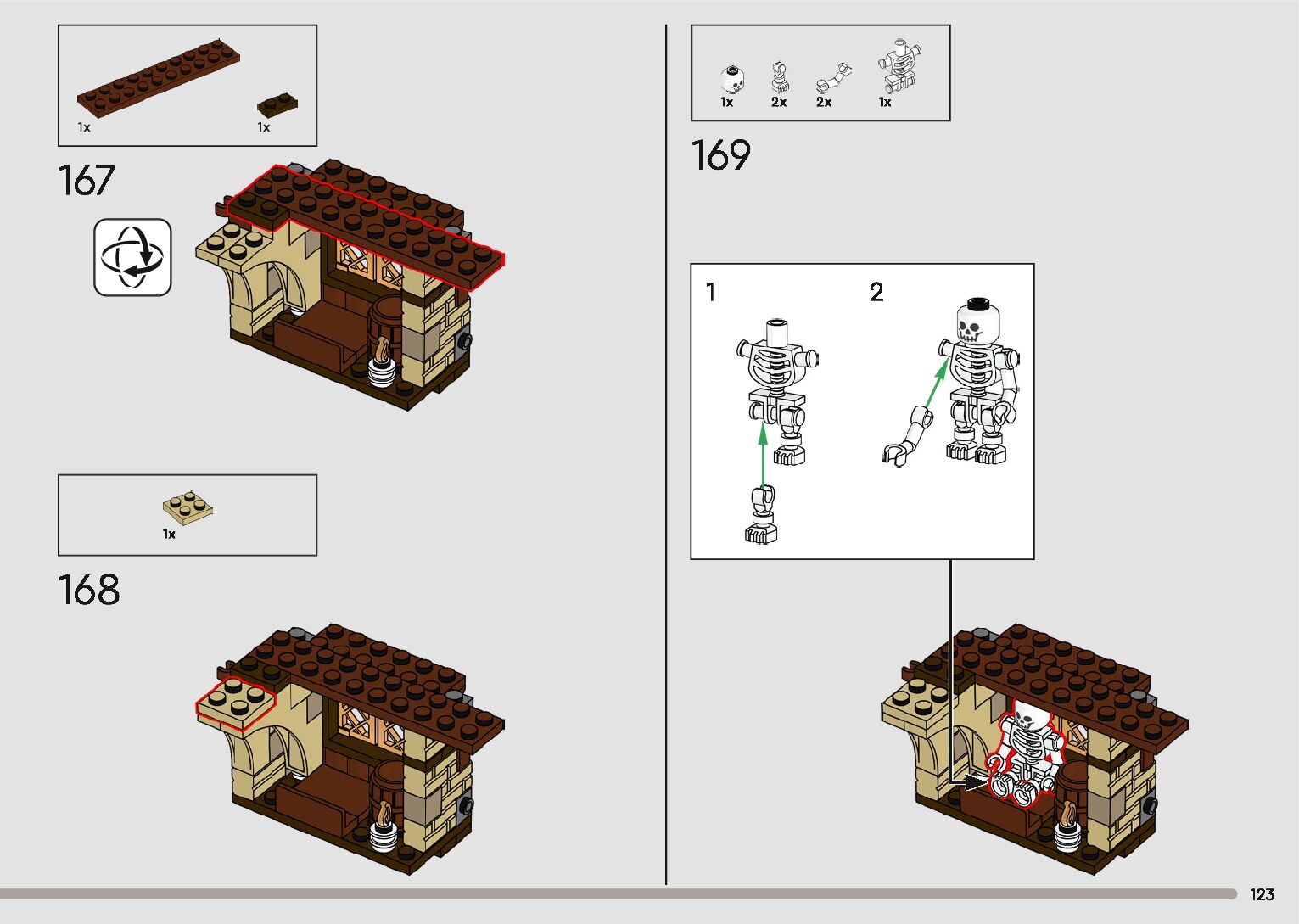 1x
1x

167

1x

168

1x 2x 2x 1x

169

1
2

123