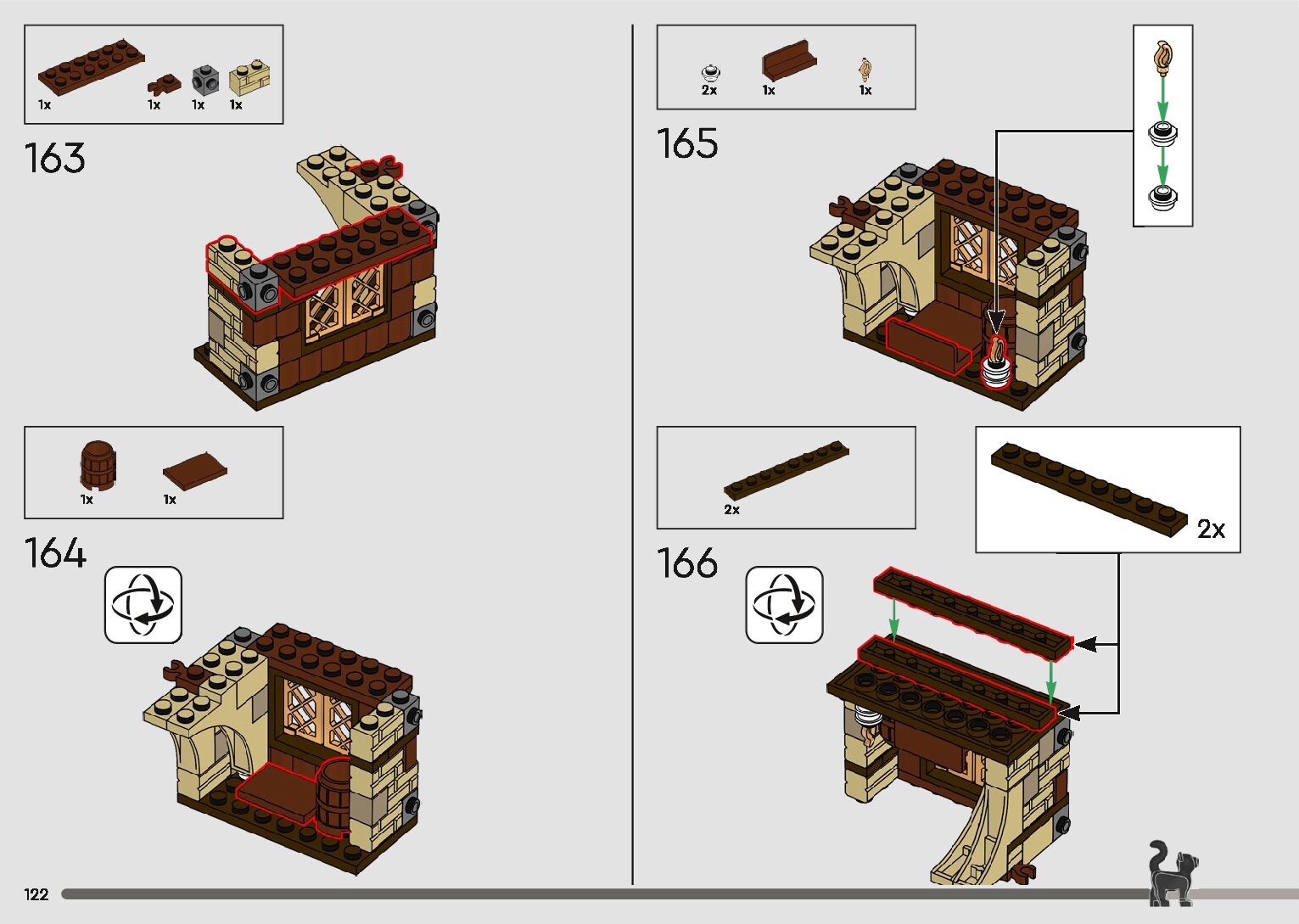 1x 1x 1x 1x

163

1x 1x

164

2x 1x 1x

165

2x

2x

166

122