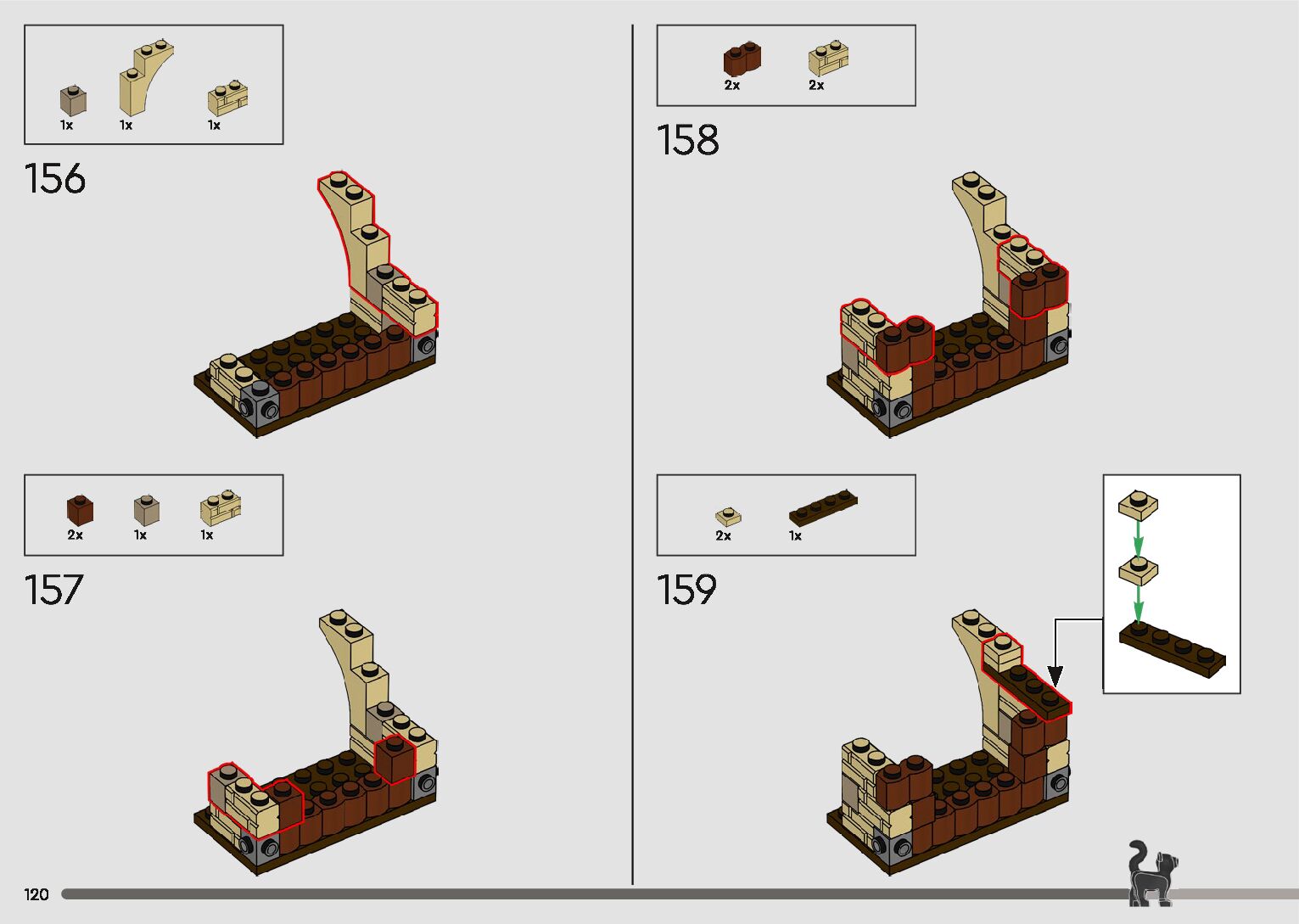 1x 1x 1x

156

2x 1x 1x

157

2x 2x

158

2x 1x

159

120